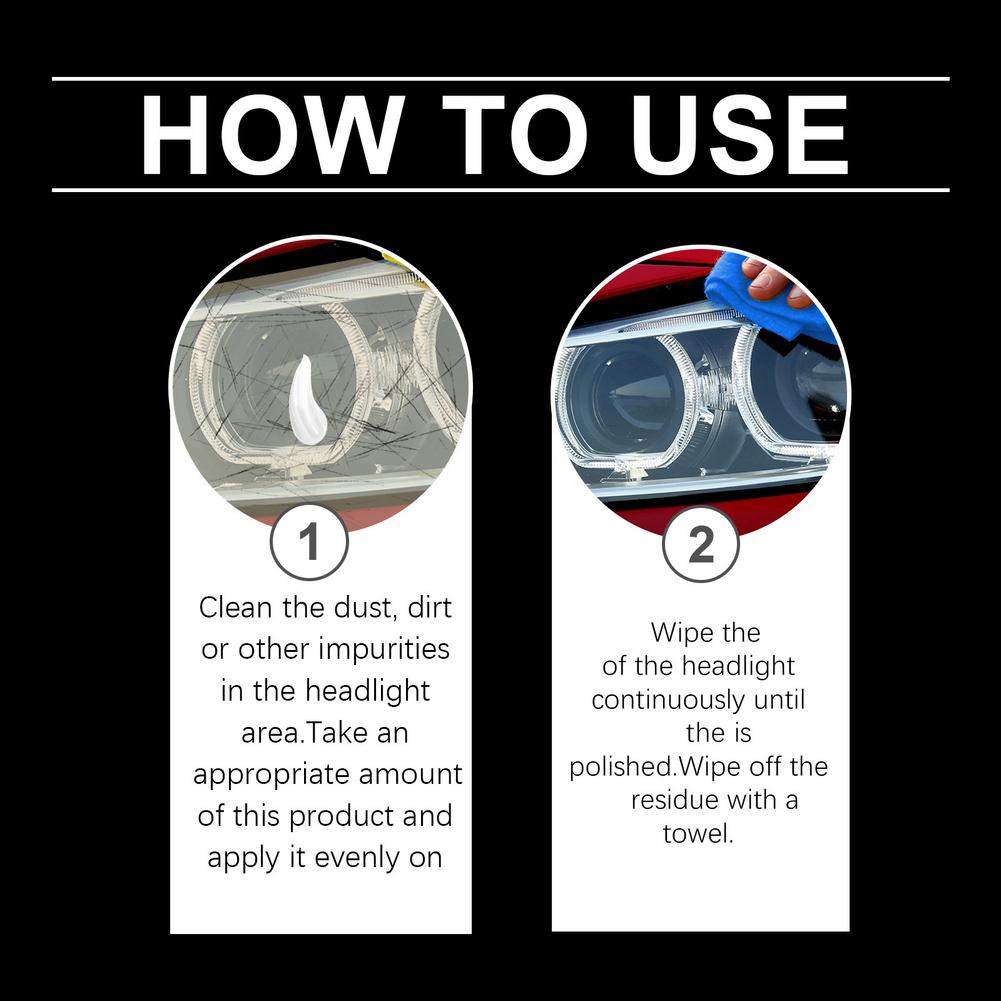 HOW TO USE

1

Clean the dust, dirt or other impurities in the headlight area.Take an appropriate amount of this product and apply it evenly on

2

Wipe the of the headlight continuously until the is polished.Wipe off the residue with a towel.