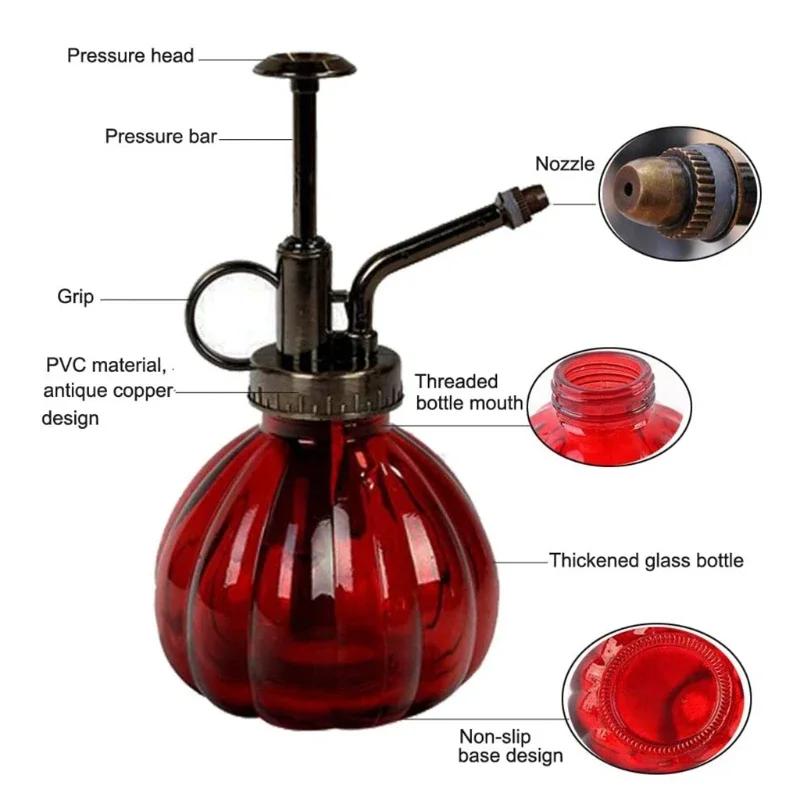 Pressure head

Pressure bar

Nozzle

Grip

PVC material, antique copper design

Threaded bottle mouth

Thickened glass bottle

Non-slip base design