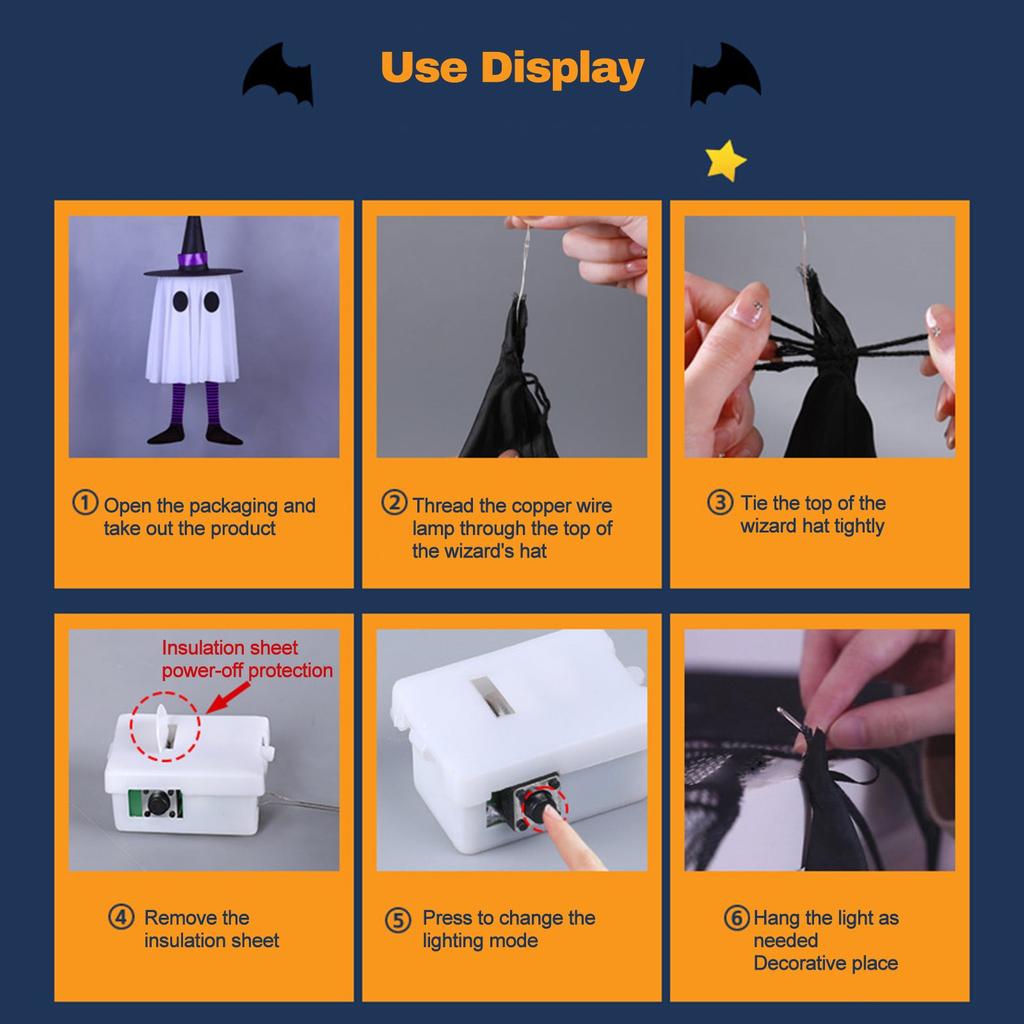 Use Display

① Open the packaging and take out the product

② Thread the copper wire lamp through the top of the wizard's hat

③ Tie the top of the wizard hat tightly

Insulation sheet power-off protection

④ Remove the insulation sheet

⑤ Press to change the lighting mode

⑥ Hang the light as needed Decorative place