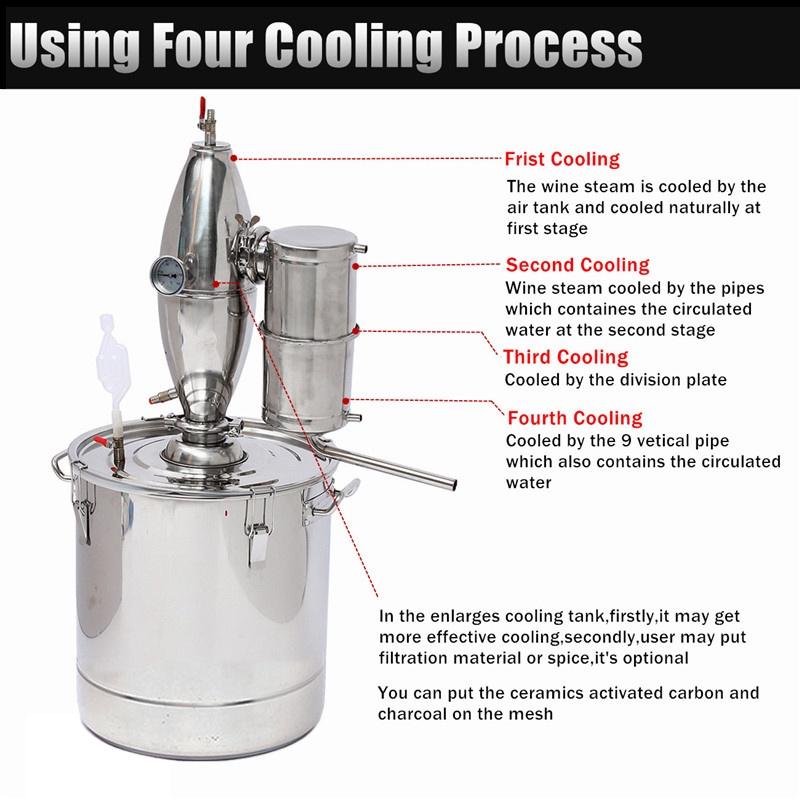 Using Four Cooling Process

Frist Cooling
The wine steam is cooled by the air tank and cooled naturally at first stage

Second Cooling
Wine steam cooled by the pipes which containes the circulated water at the second stage

Third Cooling
Cooled by the division plate

Fourth Cooling
Cooled by the 9 vetical pipe which also contains the circulated water

In the enlarges cooling tank,firstly,it may get more effective cooling,secondly,user may put filtration material or spice,it's optional

You can put the ceramics activated carbon and charcoal on the mesh