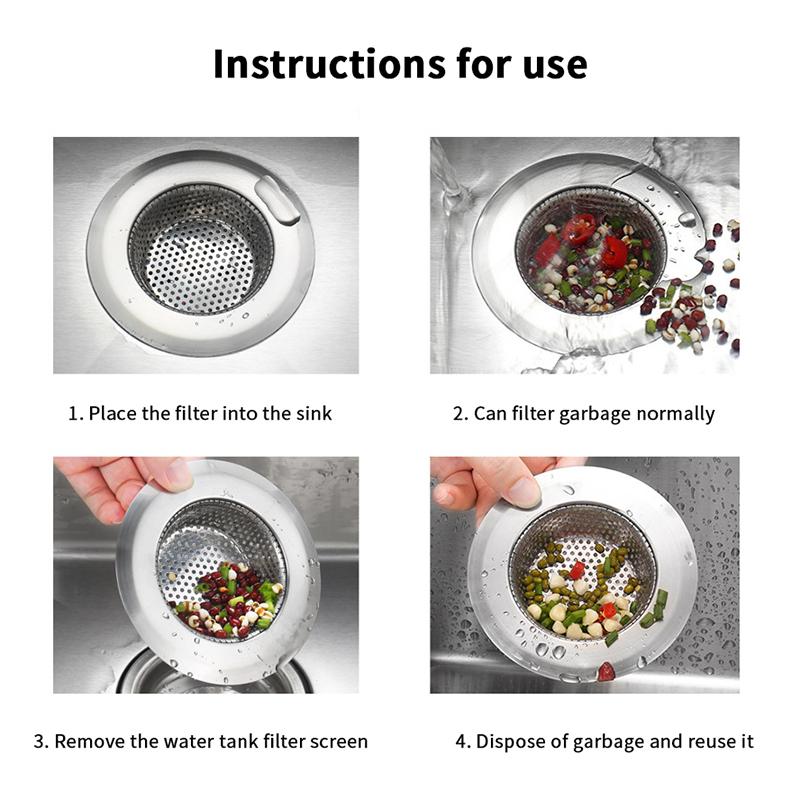 Instructions for use

1. Place the filter into the sink

2. Can filter garbage normally

3. Remove the water tank filter screen

4. Dispose of garbage and reuse it