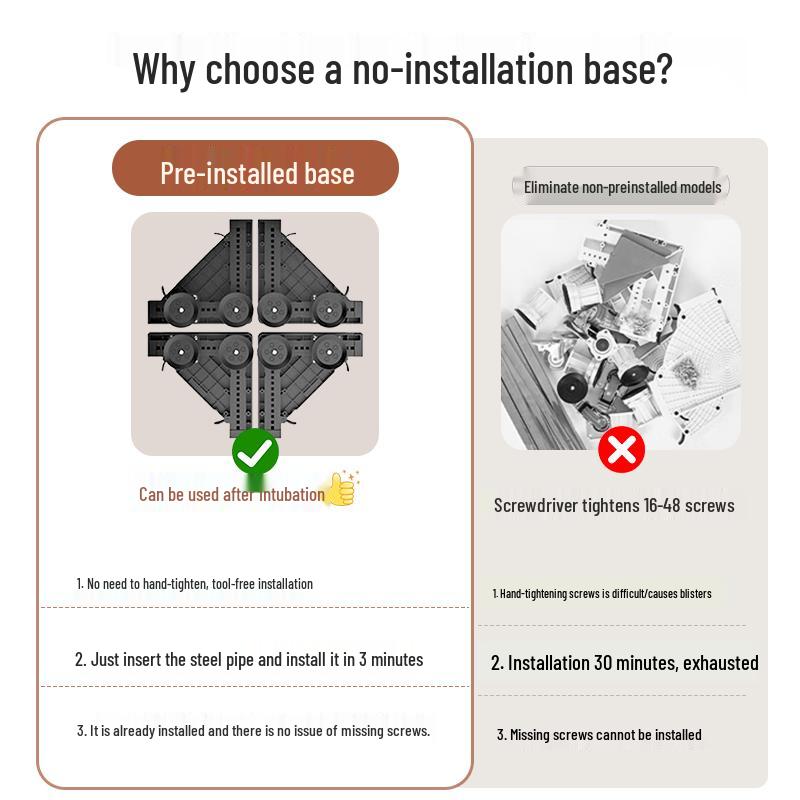 Why choose a no-installation base?

Pre-installed base

Can be used after intubation

1. No need to hand-tighten, tool-free installation

2. Just insert the steel pipe and install it in 3 minutes

3. It is already installed and there is no issue of missing screws.

Eliminate non-preinstalled models

Screwdriver tightens 16-48 screws

1. Hand-tightening screws is difficult/causes blisters

2. Installation 30 minutes, exhausted

3. Missing screws cannot be installed