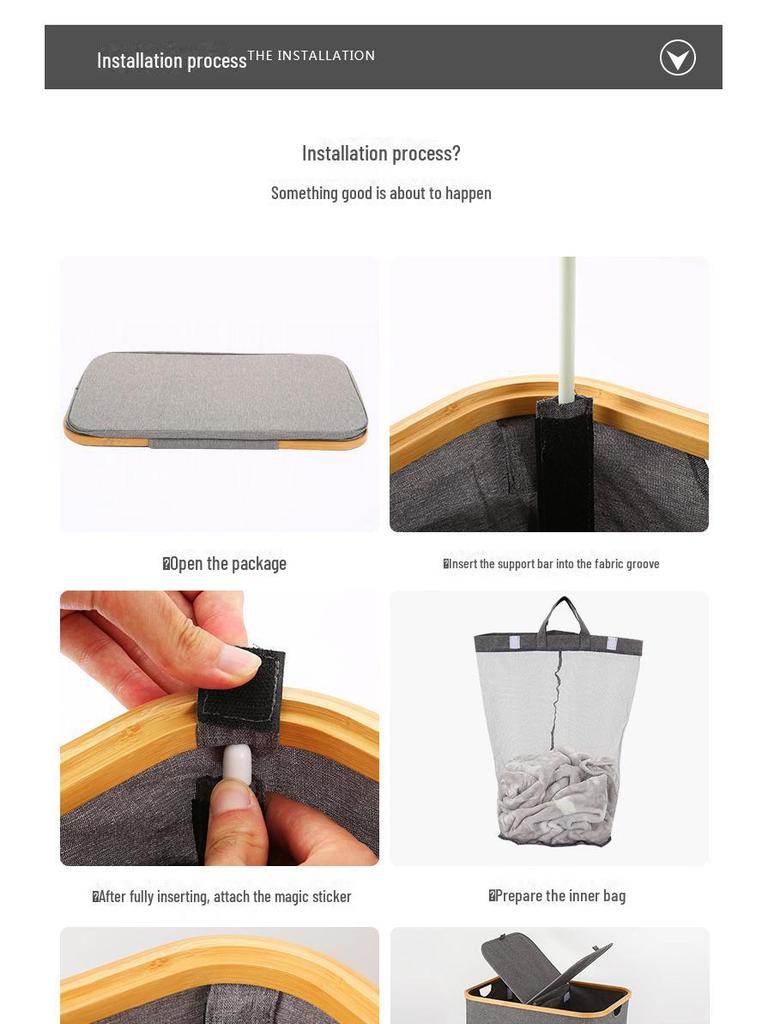 Installation process THE INSTALLATION

Installation process?

Something good is about to happen

�Open the package

�Insert the support bar into the fabric groove

�After fully inserting, attach the magic sticker

�Prepare the inner bag