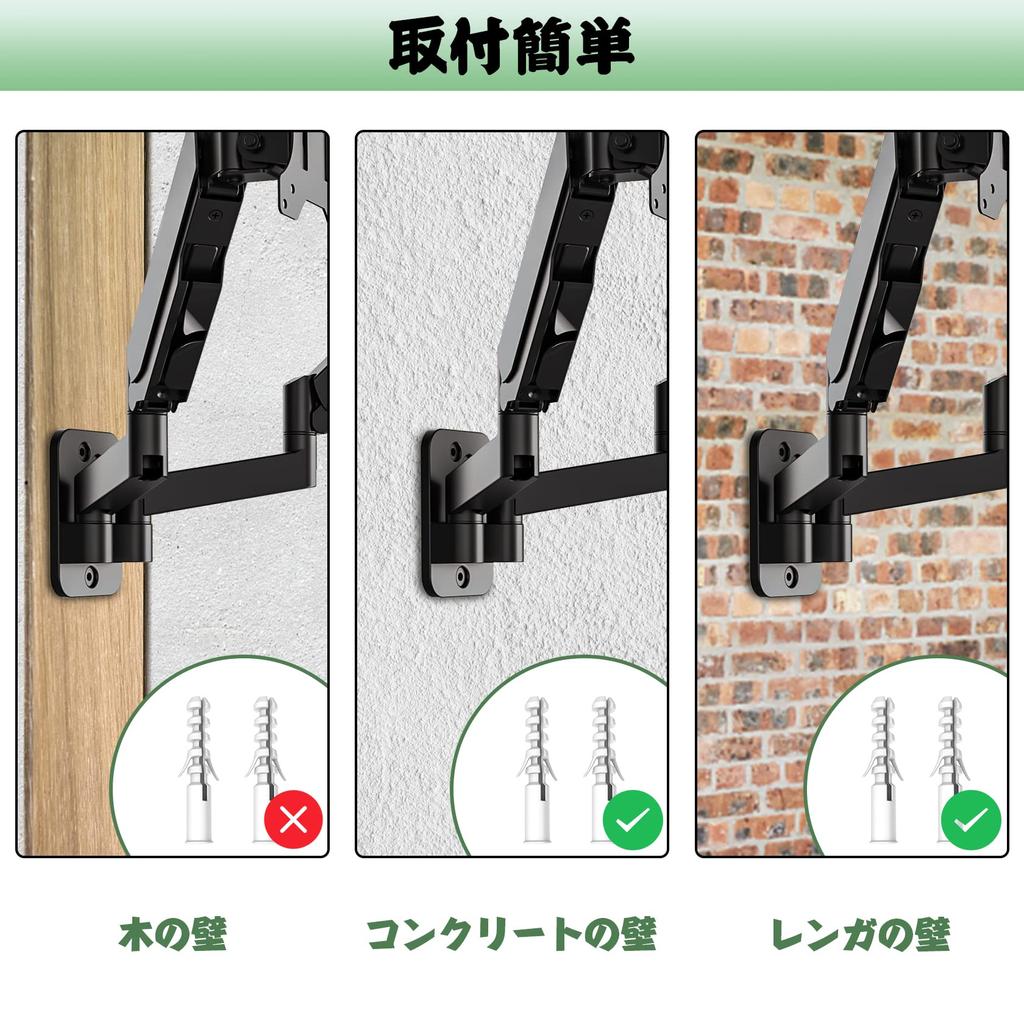 取付簡単

木の壁

コンクリートの壁

レンガの壁