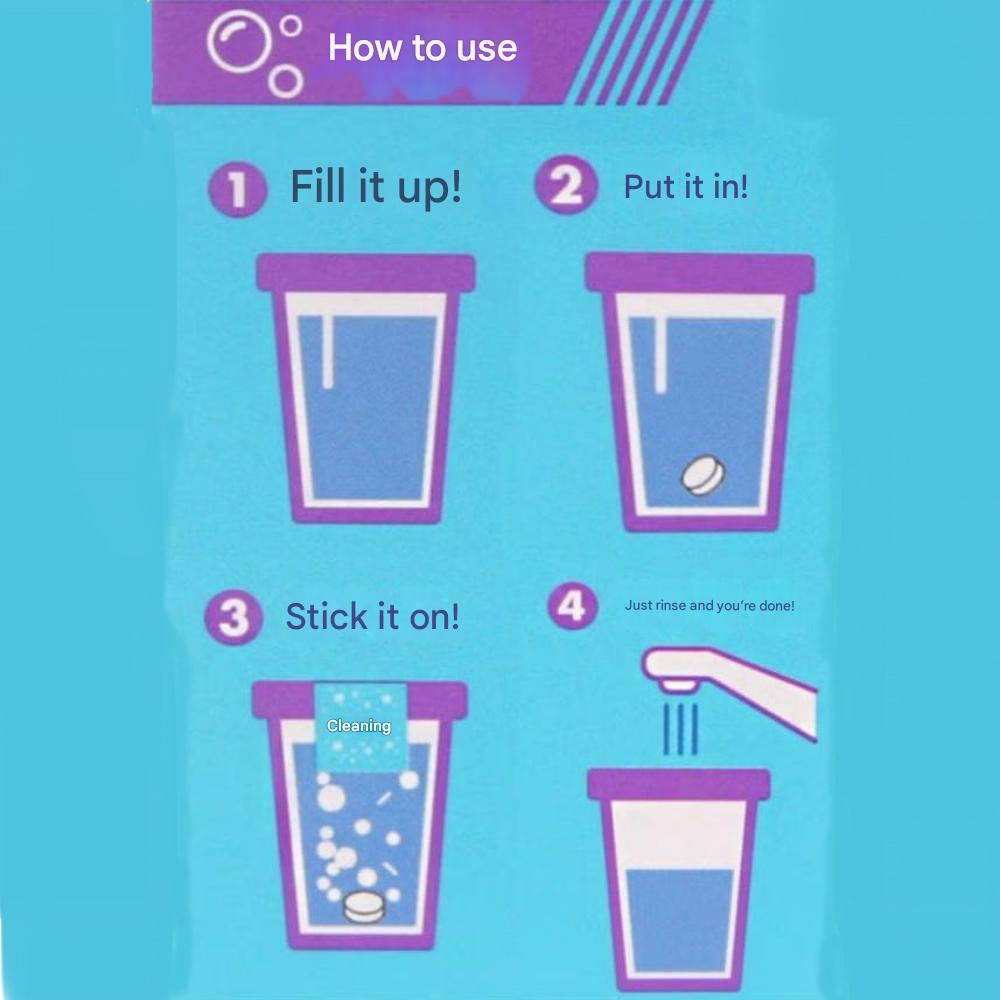 How to use

1 Fill it up!

2 Put it in!

3 Stick it on!

Cleaning

4 Just rinse and you're done!