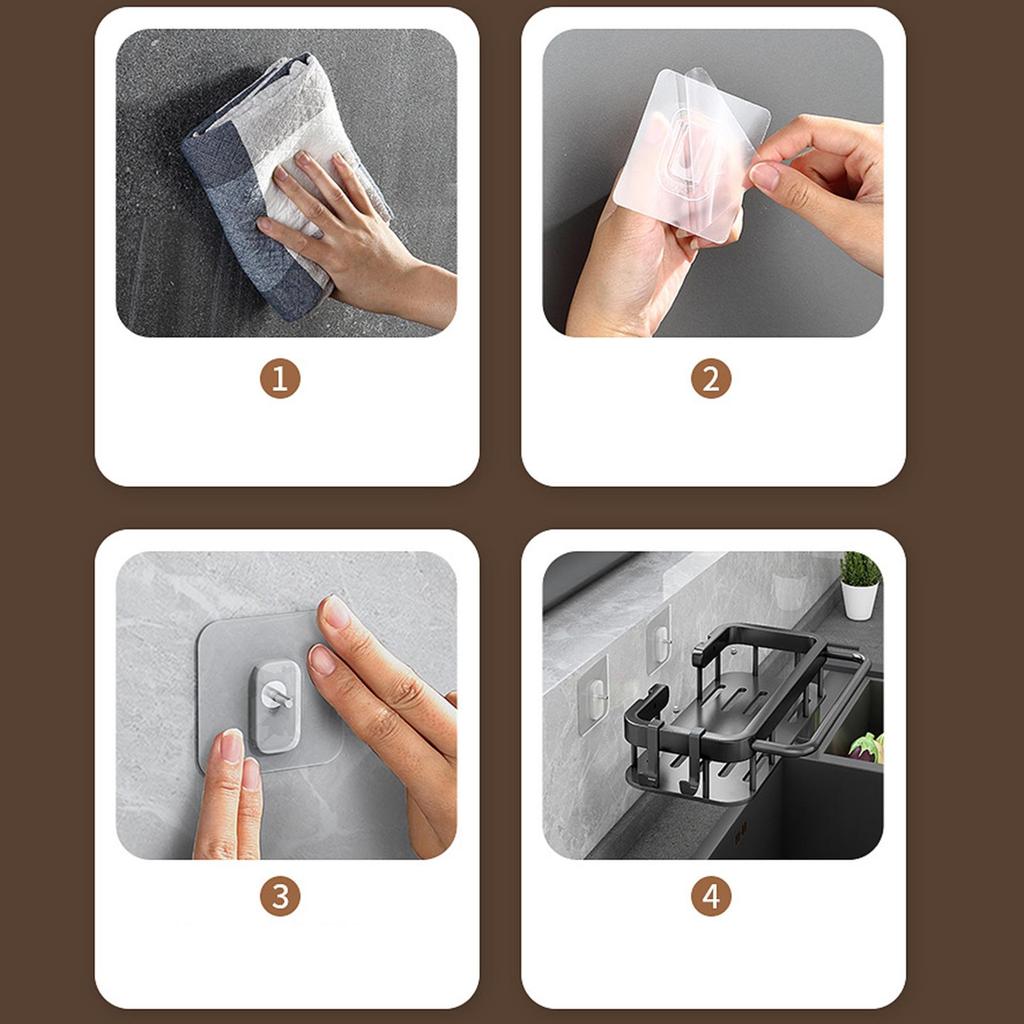 1

2

3

4