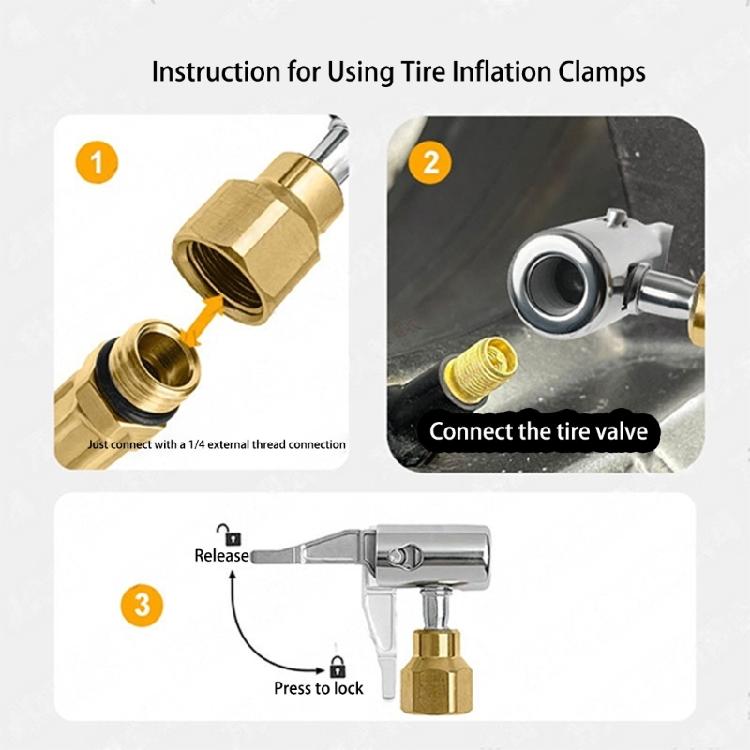 Instruction for Using Tire Inflation Clamps

1

Just connect with a 1/4 external thread connection

2

Connect the tire valve

3

Release

Press to lock