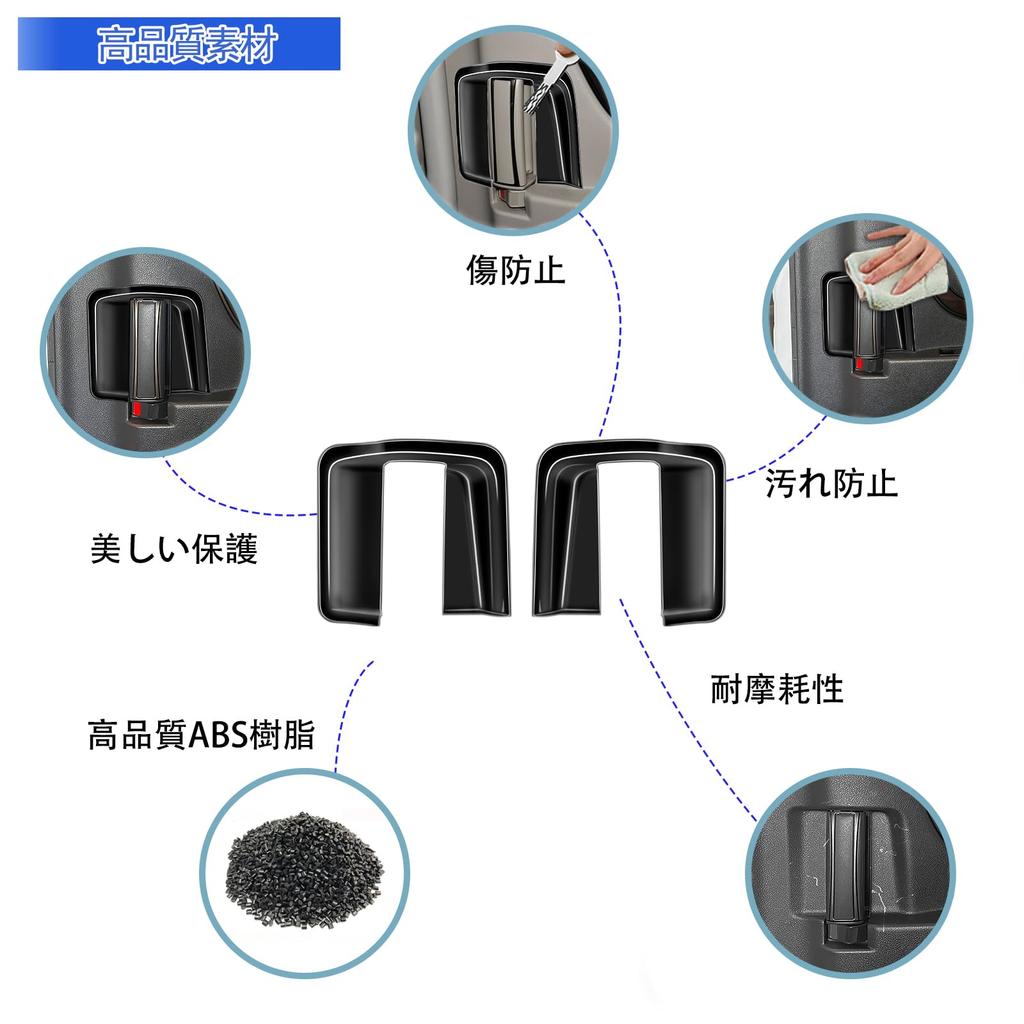 高品質素材

傷防止

汚れ防止

美しい保護

耐摩耗性

高品質ABS樹脂