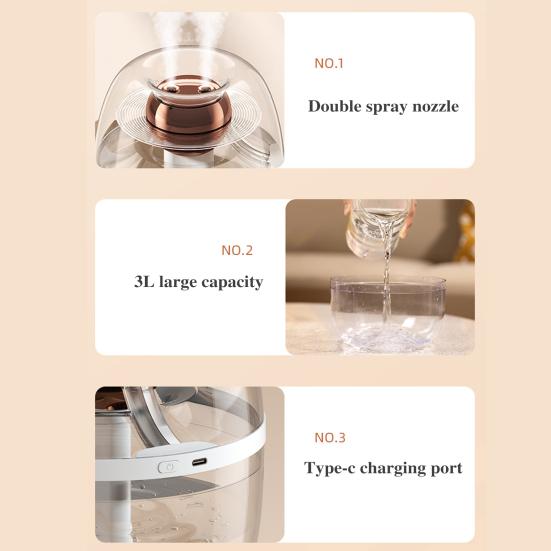 NO.1

Double spray nozzle

NO.2

3L large capacity

NO.3

Type-c charging port