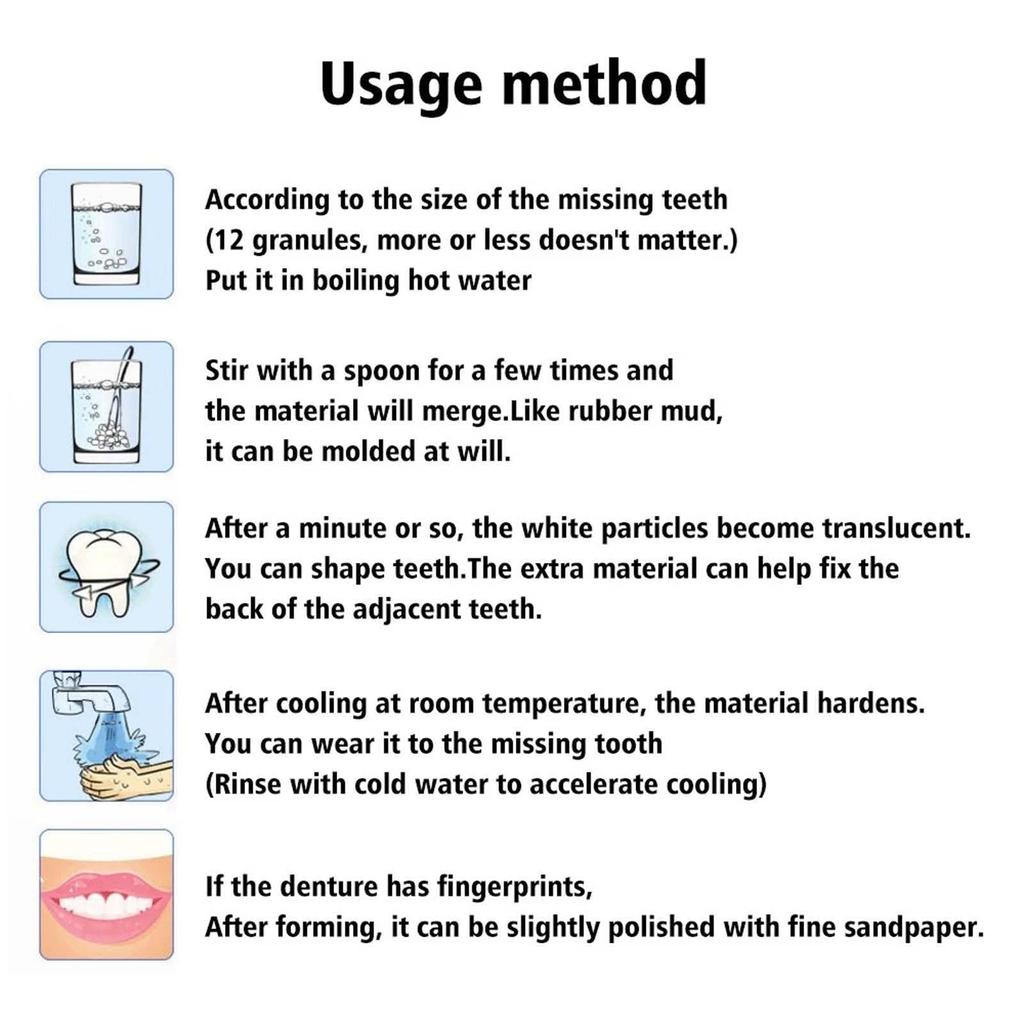 Usage method

According to the size of the missing teeth (12 granules, more or less doesn't matter.) Put it in boiling hot water

Stir with a spoon for a few times and the material will merge.Like rubber mud, it can be molded at will.

After a minute or so, the white particles become translucent. You can shape teeth.The extra material can help fix the back of the adjacent teeth.

After cooling at room temperature, the material hardens. You can wear it to the missing tooth (Rinse with cold water to accelerate cooling)

If the denture has fingerprints, After forming, it can be slightly polished with fine sandpaper.