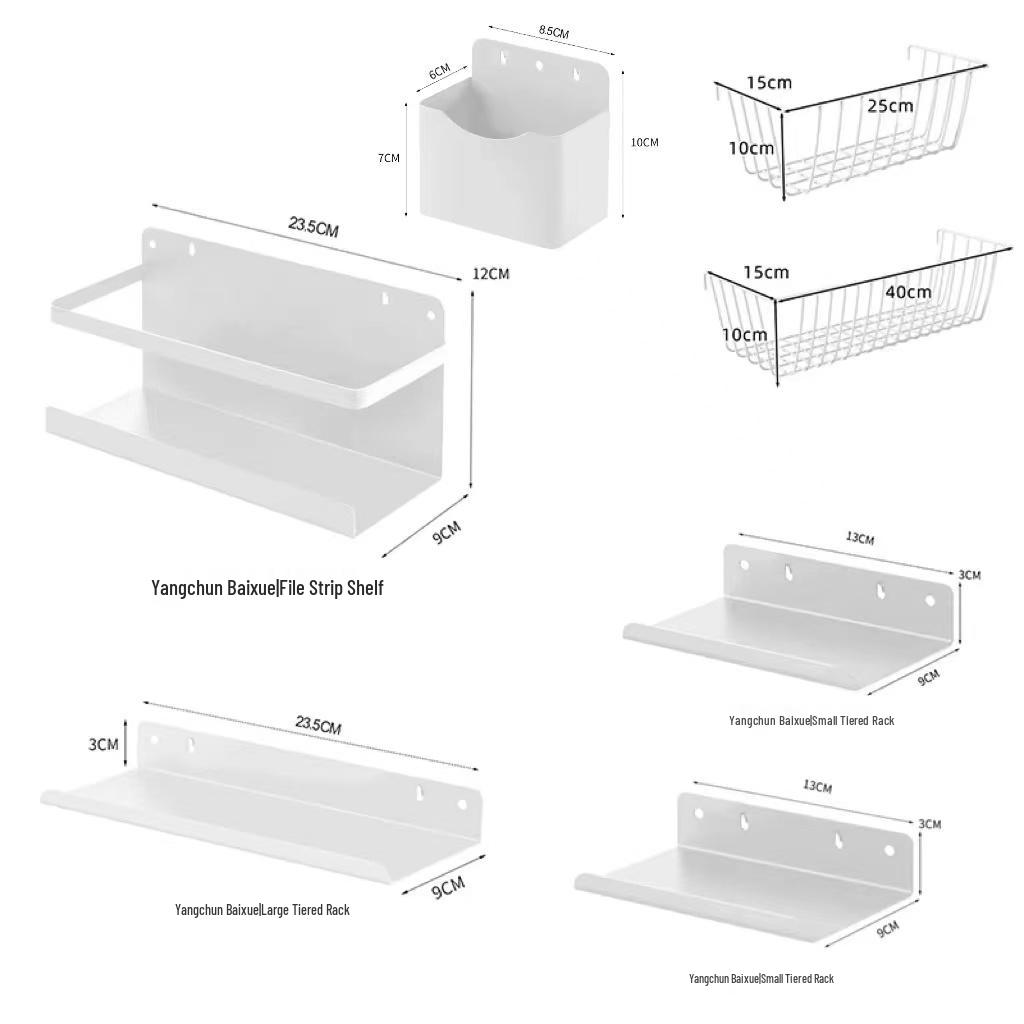 8.5CM
6CM
7CM
10CM

15cm
25cm
10cm

15cm
40cm
10cm

23.5CM
12CM
9CM
Yangchun Baixue|File Strip Shelf

13CM
3CM
9CM
Yangchun Baixue|Small Tiered Rack

23.5CM
3CM
9CM
Yangchun Baixue|Large Tiered Rack

13CM
3CM
9CM
Yangchun Baixue|Small Tiered Rack