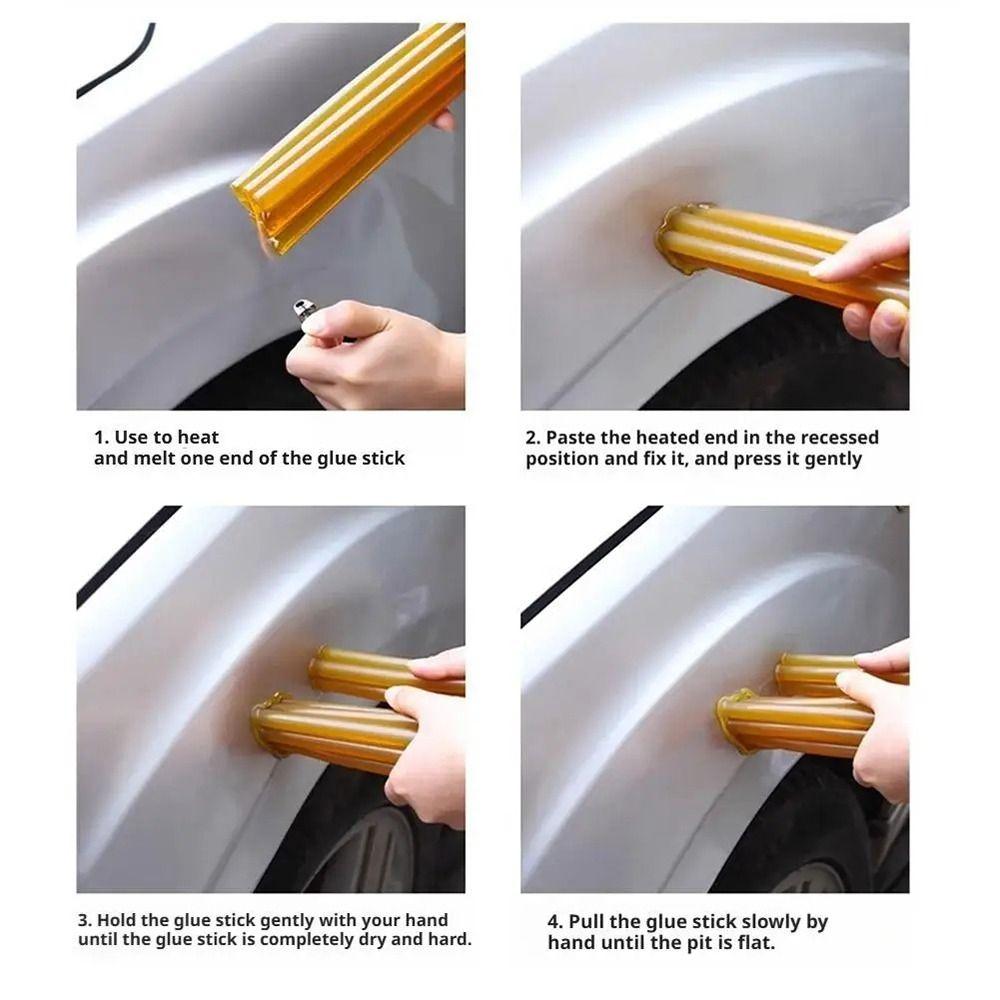 1. Use to heat
and melt one end of the glue stick

2. Paste the heated end in the recessed position and fix it, and press it gently

3. Hold the glue stick gently with your hand until the glue stick is completely dry and hard.

4. Pull the glue stick slowly by hand until the pit is flat.