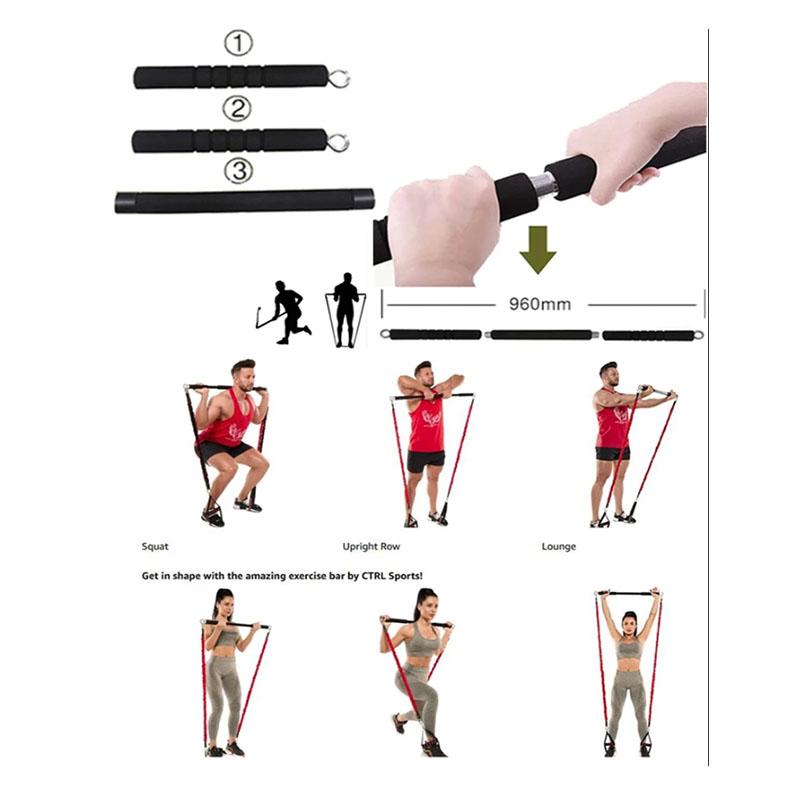 ①
②
③
960mm
Squat
Upright Row
Lounge
Get in shape with the amazing exercise bar by CTRL Sports!