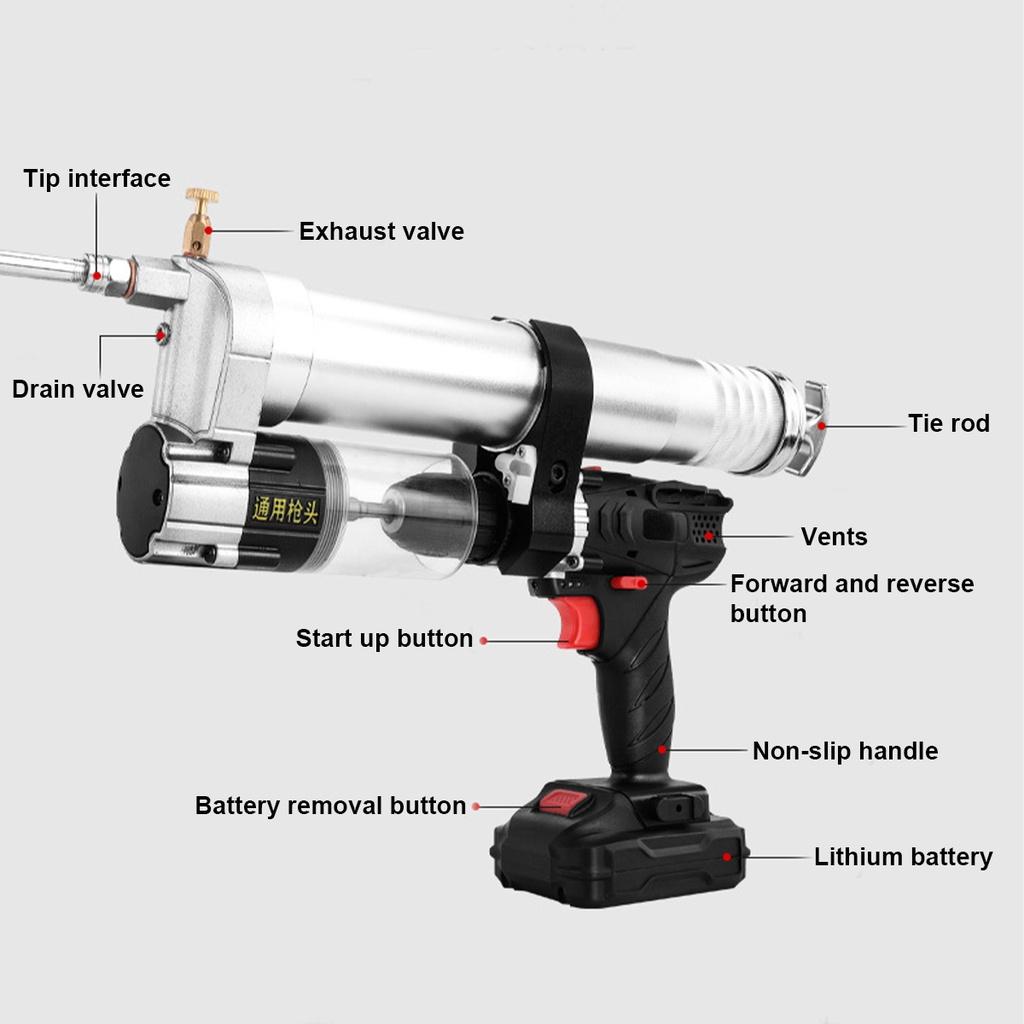 Tip interface

Exhaust valve

Drain valve

Tie rod

通用枪头

Vents

Forward and reverse button

Start up button

Non-slip handle

Battery removal button

Lithium battery