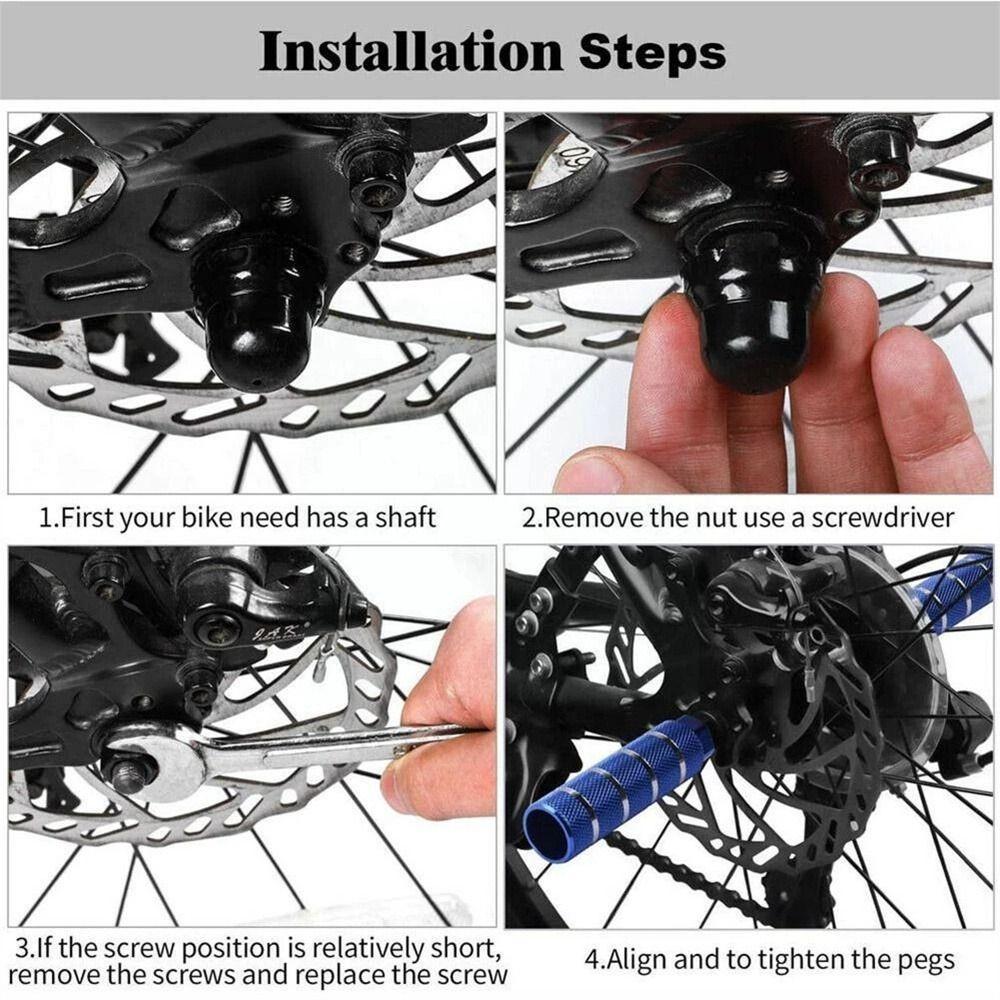 Installation Steps

1.First your bike need has a shaft

2.Remove the nut use a screwdriver

J.A.K

3.If the screw position is relatively short, remove the screws and replace the screw

4.Align and to tighten the pegs