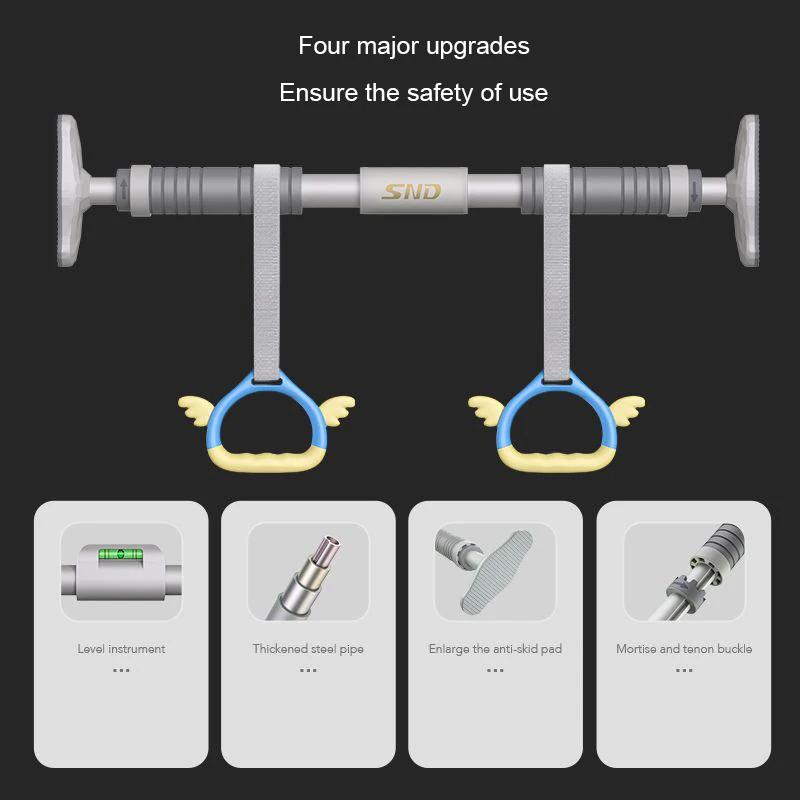 Four major upgrades

Ensure the safety of use

SND

Level instrument
...

Thickened steel pipe
...

Enlarge the anti-skid pad
...

Mortise and tenon buckle
...