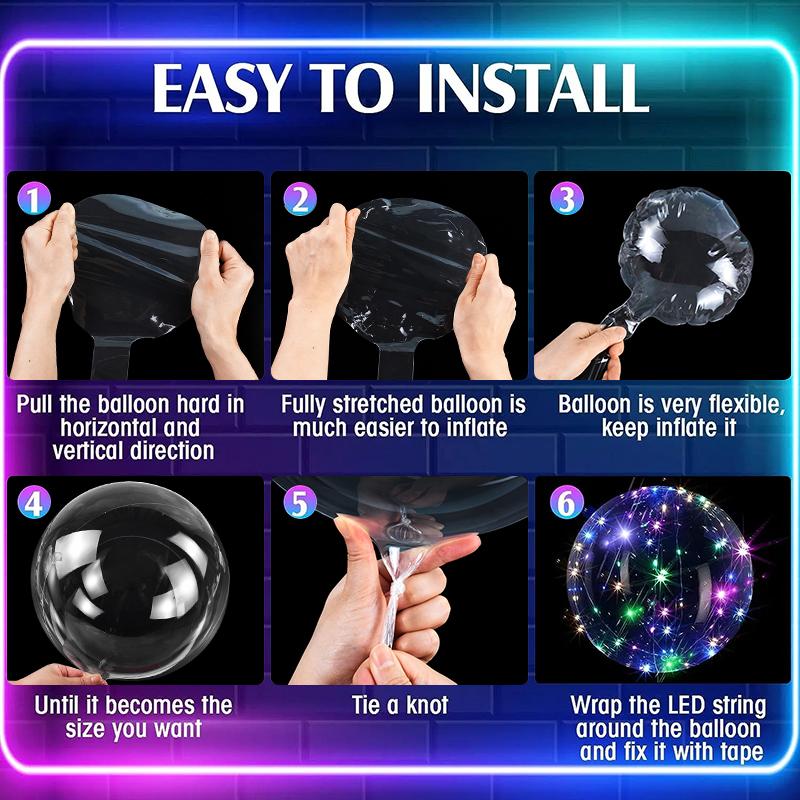 EASY TO INSTALL

1
Pull the balloon hard in horizontal and vertical direction

2
Fully stretched balloon is much easier to inflate

3
Balloon is very flexible, keep inflate it

4
Until it becomes the size you want

5
Tie a knot

6
Wrap the LED string around the balloon and fix it with tape