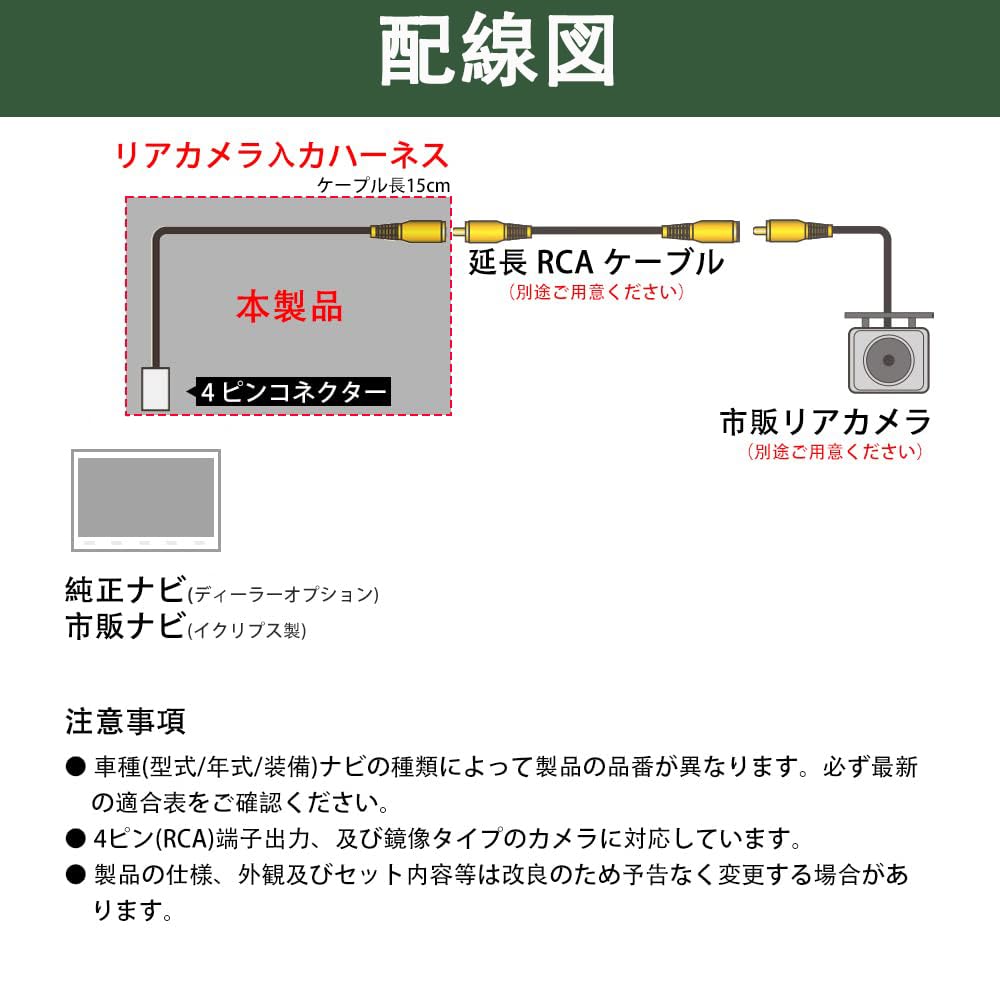 配線図

リアカメラ入力ハーネス
ケーブル長15cm

本製品

4ピンコネクター

延長 RCA ケーブル
（別途ご用意ください）

市販リアカメラ
（別途ご用意ください）

純正ナビ(ディーラーオプション)
市販ナビ(イクリプス製)

注意事項
● 車種(型式/年式/装備)ナビの種類によって製品の品番が異なります。必ず最新の適合表をご確認ください。
● 4ピン(RCA)端子出力、及び鏡像タイプのカメラに対応しています。
● 製品の仕様、外観及びセット内容等は改良のため予告なく変更する場合があります。