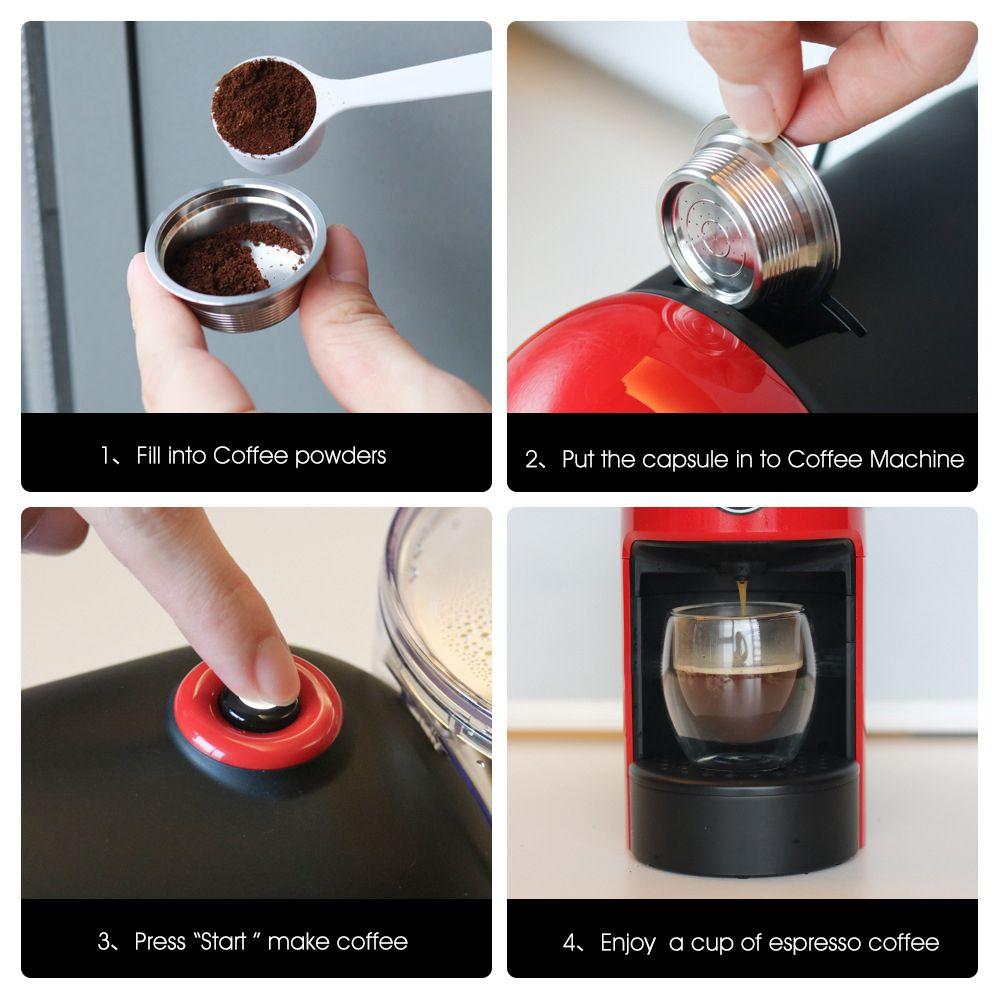 1、Fill into Coffee powders

2、Put the capsule in to Coffee Machine

3、Press "Start " make coffee

4、Enjoy a cup of espresso coffee