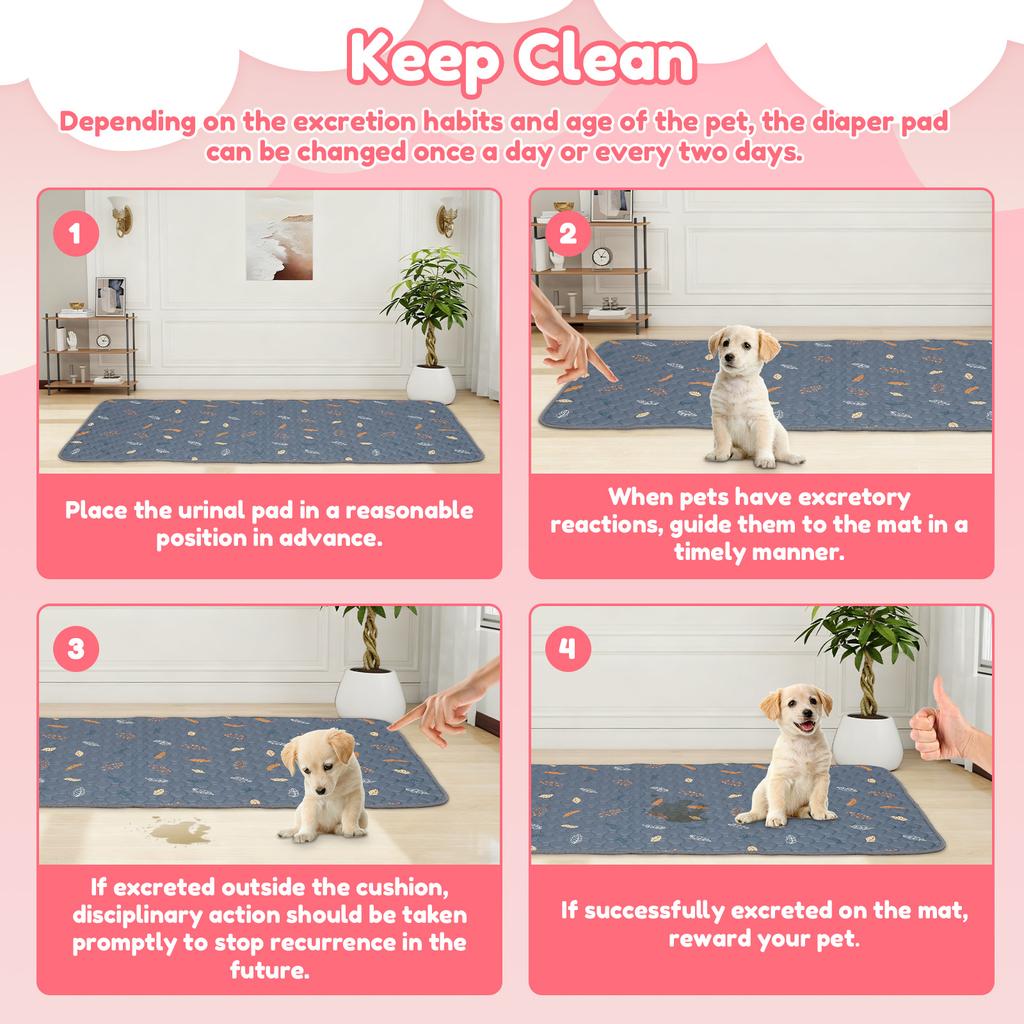 Keep Clean

Depending on the excretion habits and age of the pet, the diaper pad can be changed once a day or every two days.

1

Place the urinal pad in a reasonable position in advance.

2

When pets have excretory reactions, guide them to the mat in a timely manner.

3

If excreted outside the cushion, disciplinary action should be taken promptly to stop recurrence in the future.

4

If successfully excreted on the mat, reward your pet.