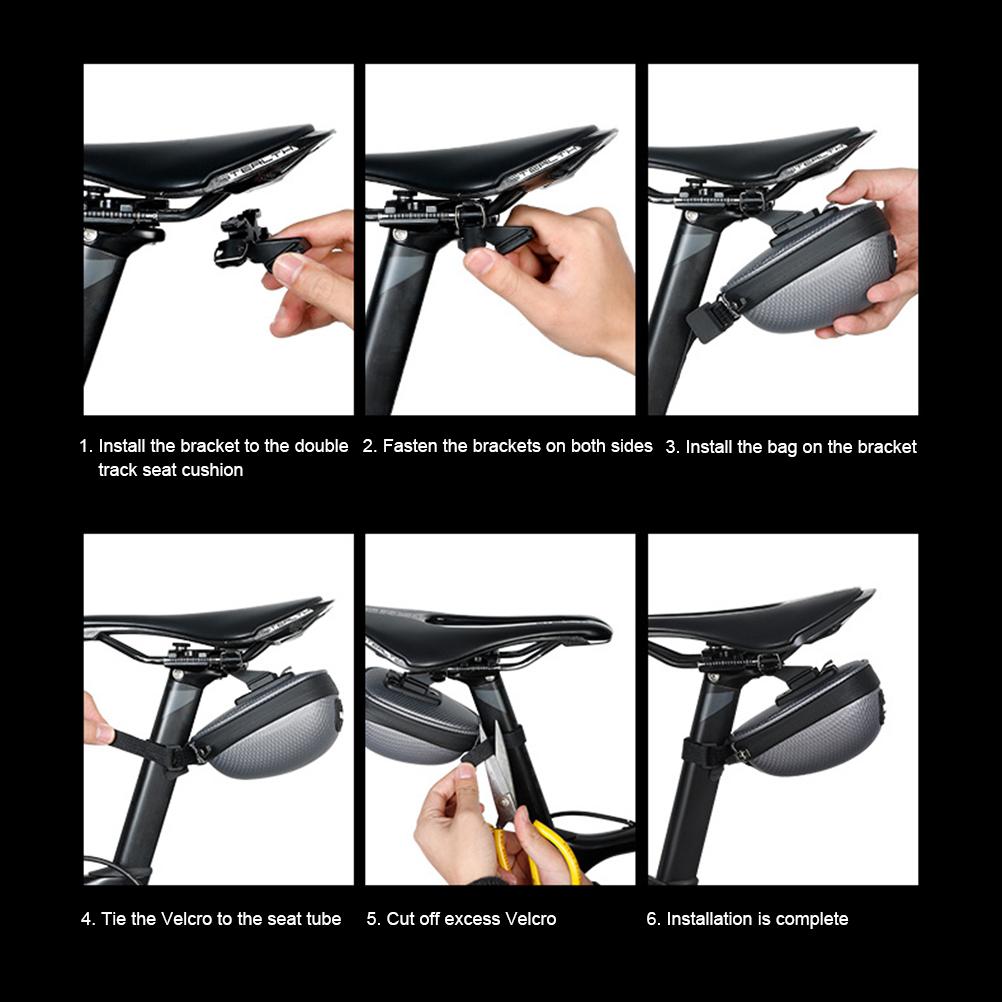 STEALTH

1. Install the bracket to the double track seat cushion

STEALTH

2. Fasten the brackets on both sides

STEALTH

3. Install the bag on the bracket

4. Tie the Velcro to the seat tube

5. Cut off excess Velcro

6. Installation is complete