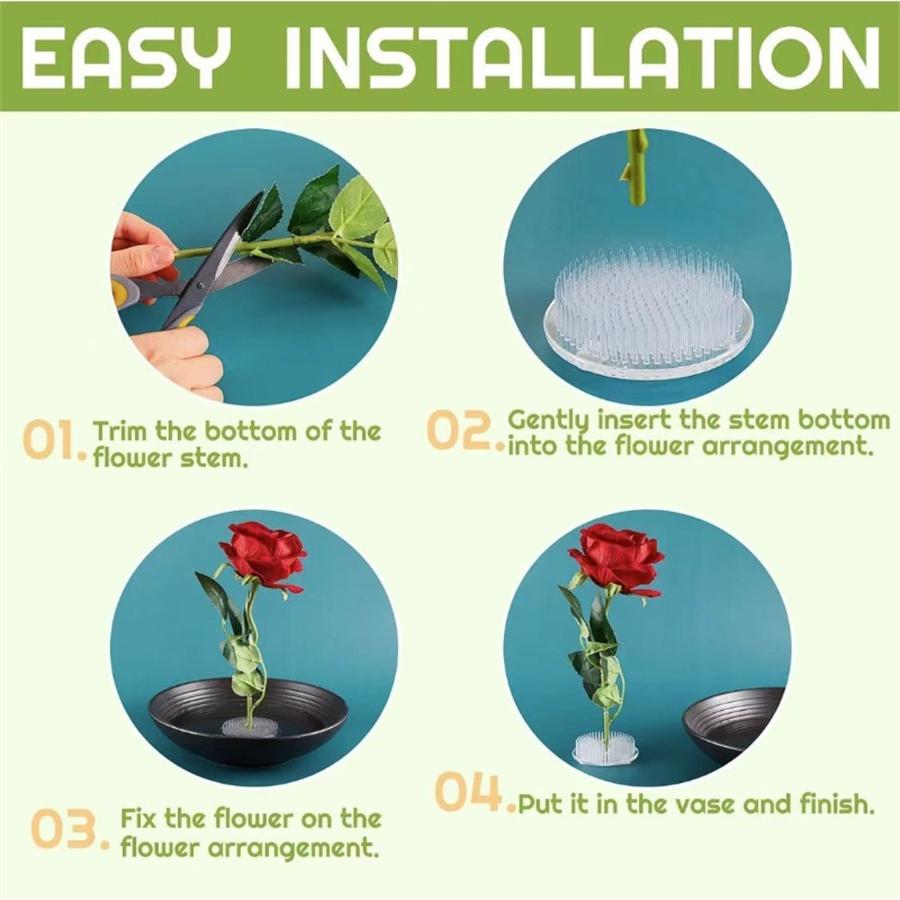 EASY INSTALLATION

01. Trim the bottom of the flower stem.

02. Gently insert the stem bottom into the flower arrangement.

03. Fix the flower on the flower arrangement.

04. Put it in the vase and finish.