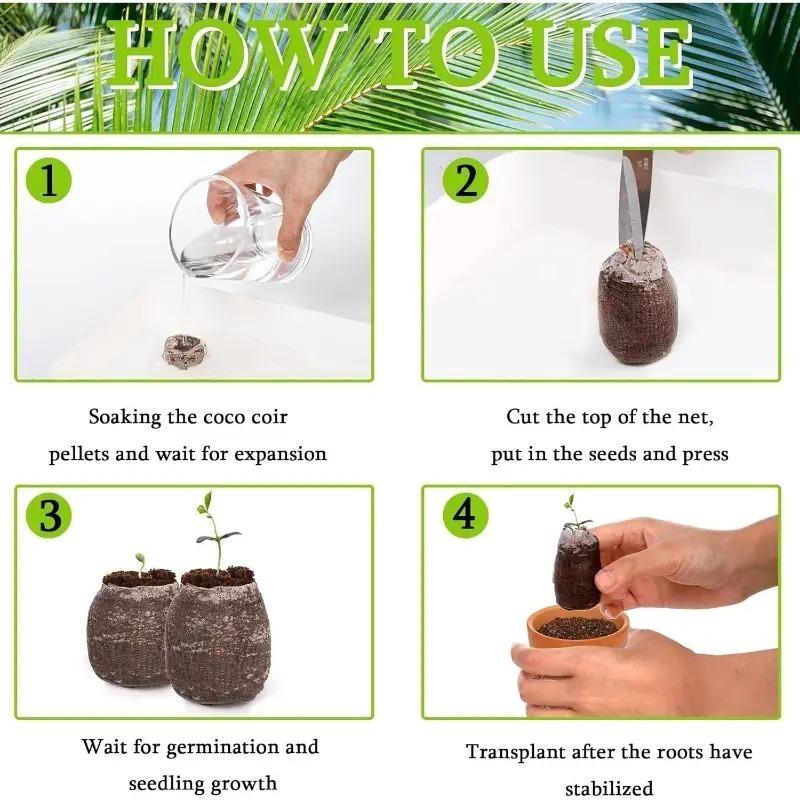 HOW TO USE

1

Soaking the coco coir pellets and wait for expansion

2

Cut the top of the net, put in the seeds and press

3

Wait for germination and seedling growth

4

Transplant after the roots have stabilized