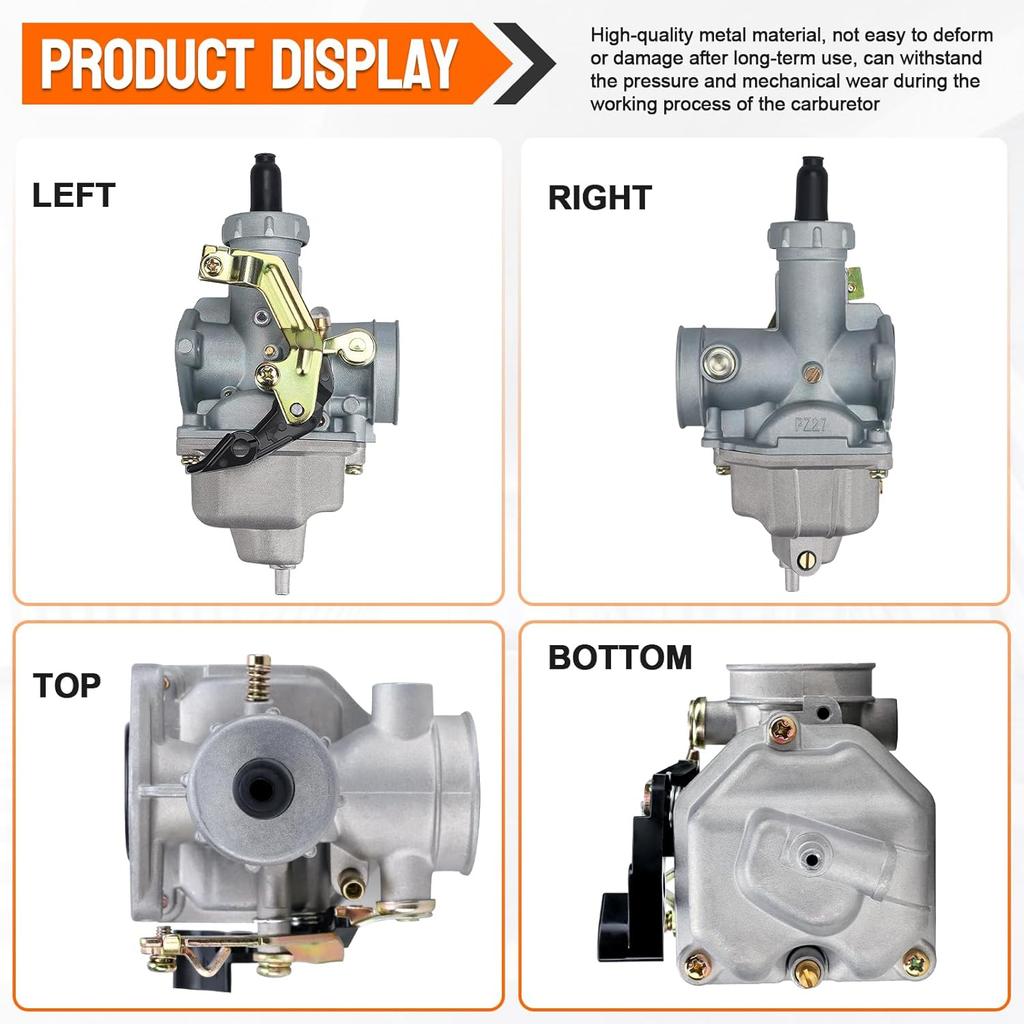 PRODUCT DISPLAY

High-quality metal material, not easy to deform or damage after long-term use, can withstand the pressure and mechanical wear during the working process of the carburetor

LEFT

RIGHT

PZ27

TOP

BOTTOM