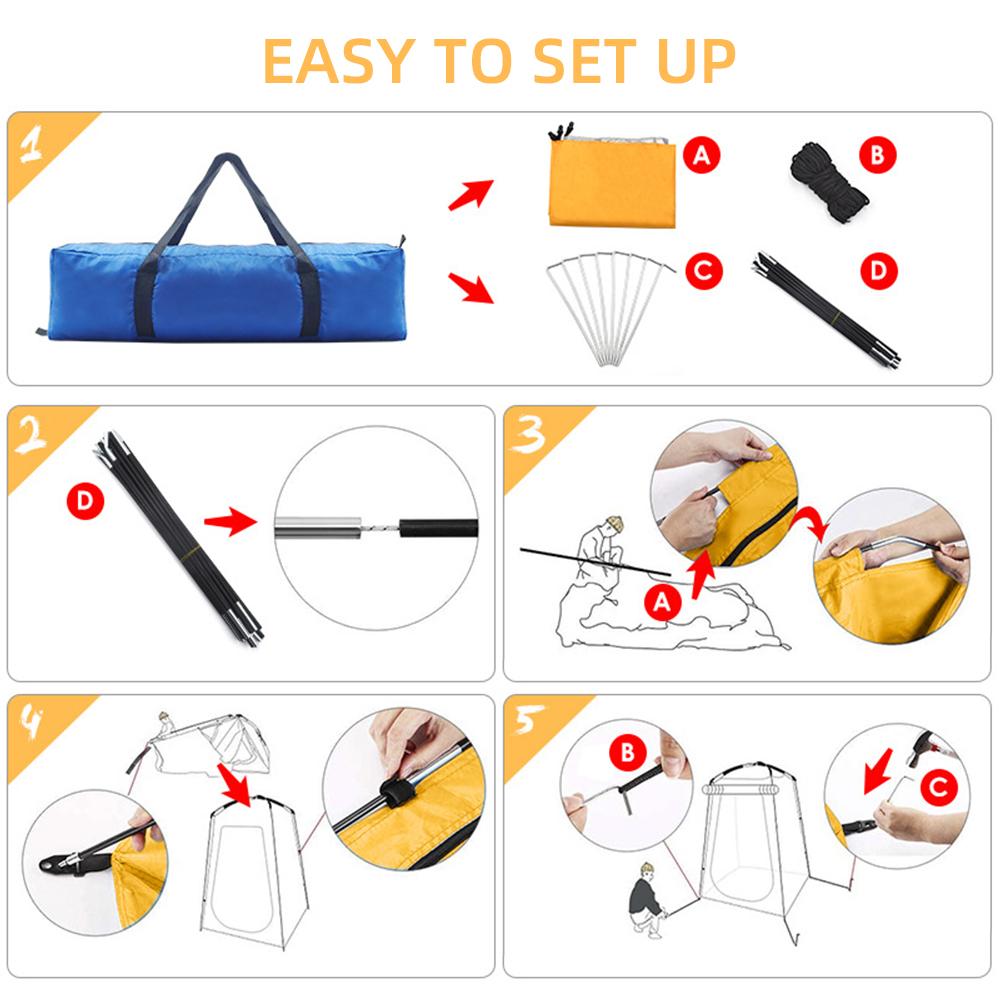 EASY TO SET UP

1

A

B

C

D

2

D

3

A

4

5

B

C