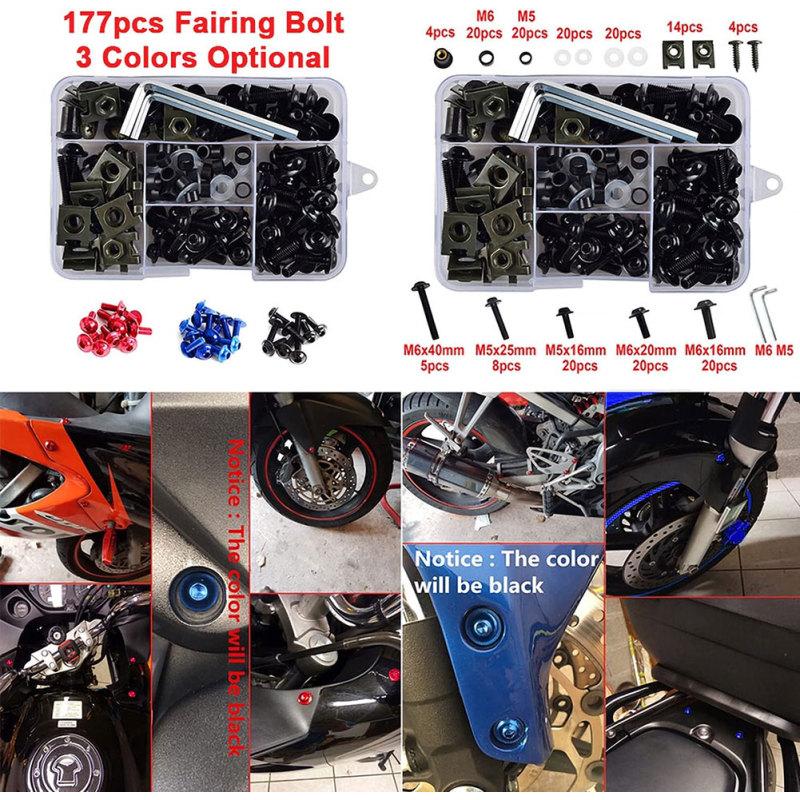 177pcs Fairing Bolt
3 Colors Optional

4pcs
M6 20pcs
M5 20pcs
20pcs
20pcs
14pcs
4pcs

M6x40mm 5pcs
M5x25mm 8pcs
M5x16mm 20pcs
M6x20mm 20pcs
M6x16mm 20pcs
M6 M5

Notice : The color will be black

Notice : The color will be black