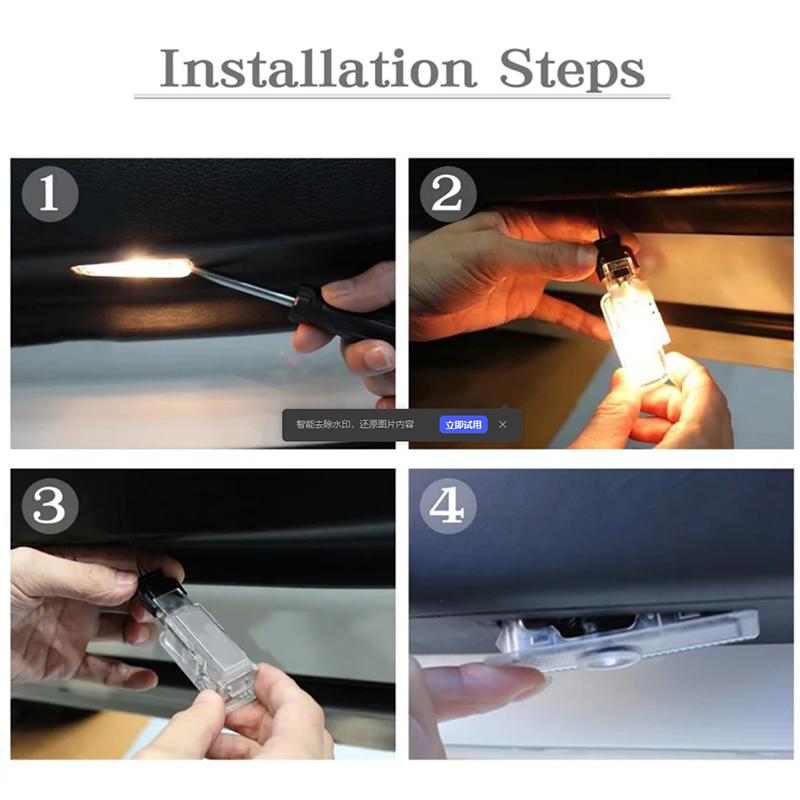 Installation Steps

1

2

智能去除水印，还原图片内容 立即试用 ×

3

4