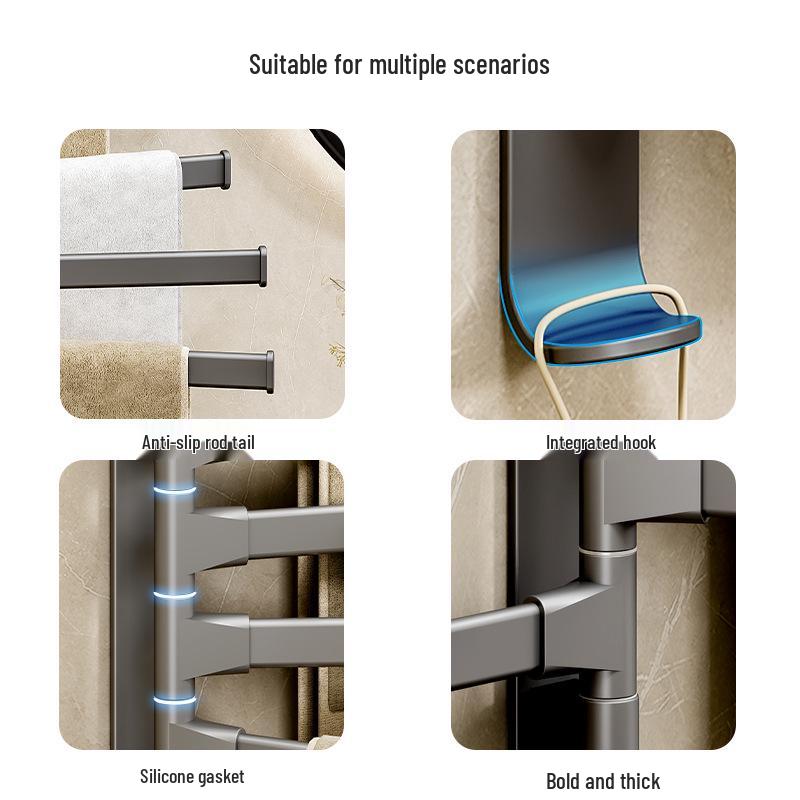 Suitable for multiple scenarios

Anti-slip rod tail

Integrated hook

Silicone gasket

Bold and thick