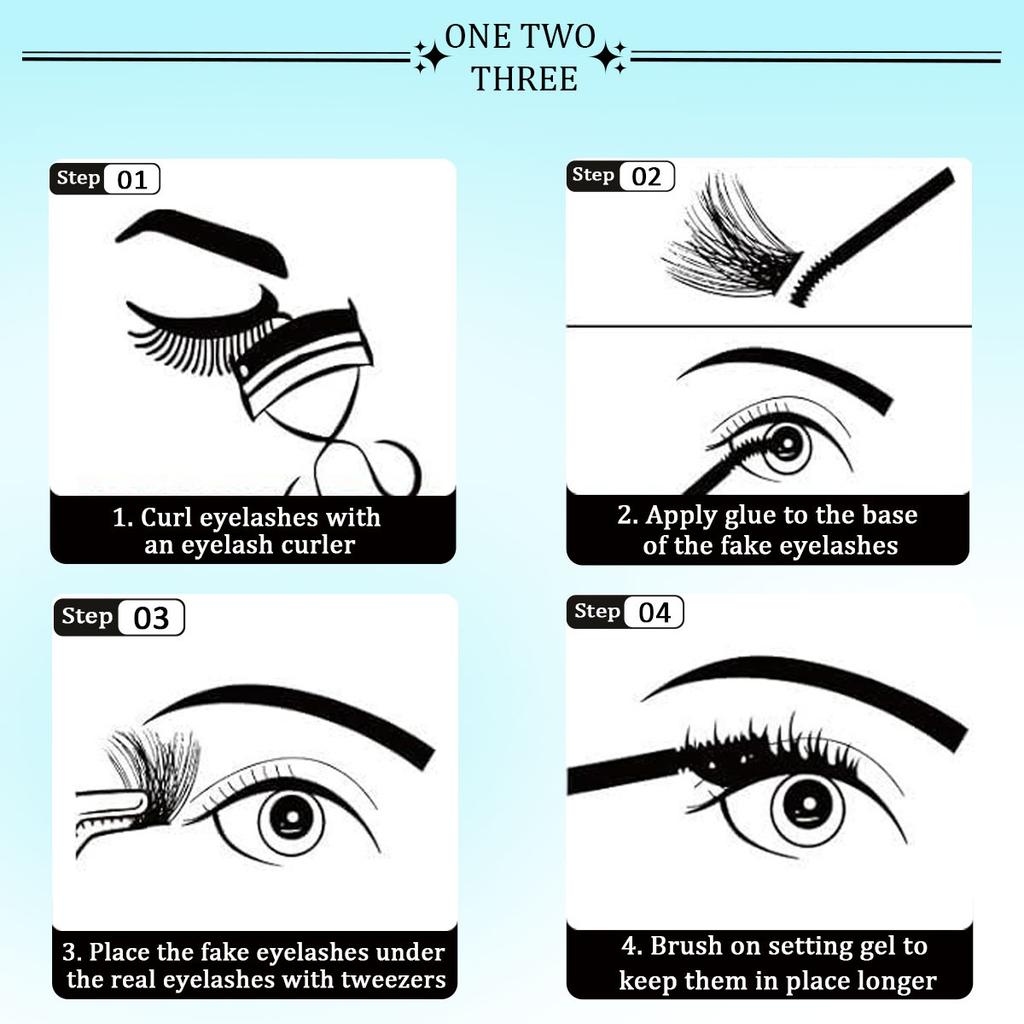 ONE TWO THREE

Step 01

1. Curl eyelashes with an eyelash curler

Step 02

2. Apply glue to the base of the fake eyelashes

Step 03

3. Place the fake eyelashes under the real eyelashes with tweezers

Step 04

4. Brush on setting gel to keep them in place longer