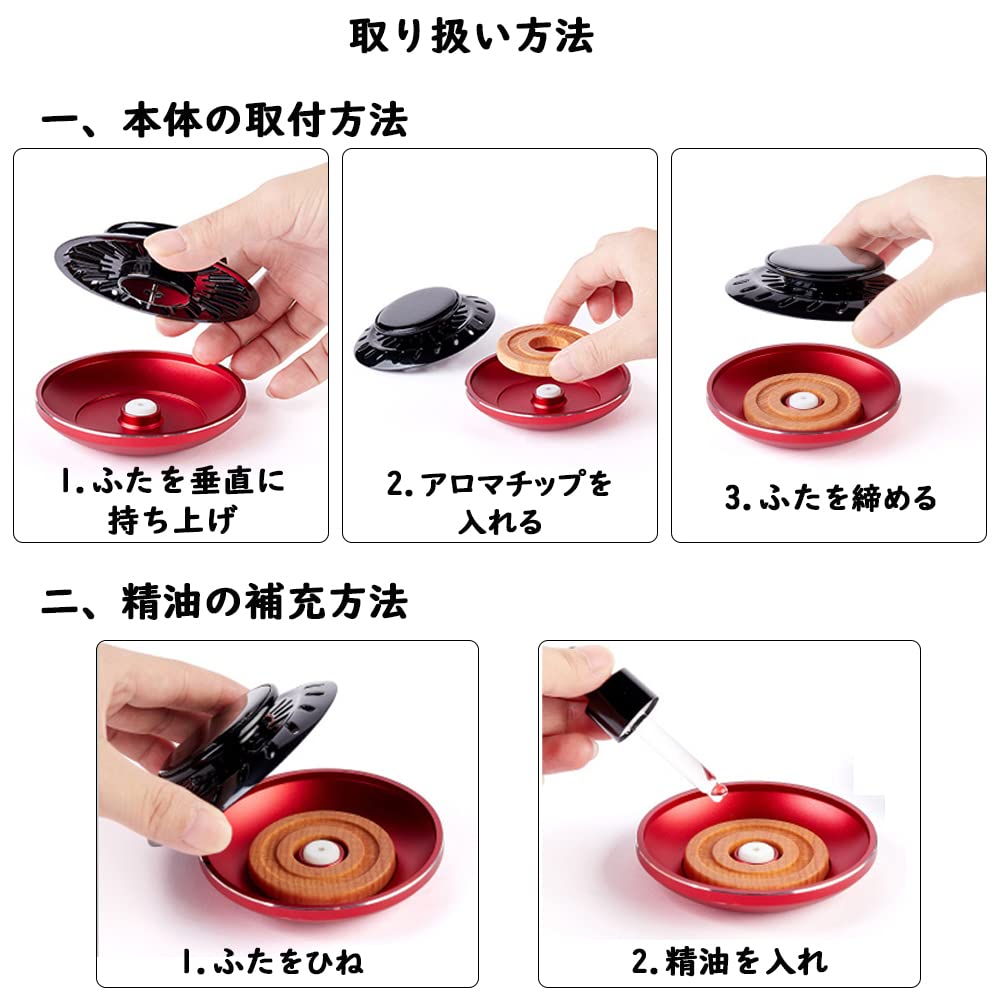 取り扱い方法

一、本体の取付方法

1.ふたを垂直に持ち上げ

2.アロマチップを入れる

3.ふたを締める

二、精油の補充方法

1.ふたをひね

2.精油を入れ