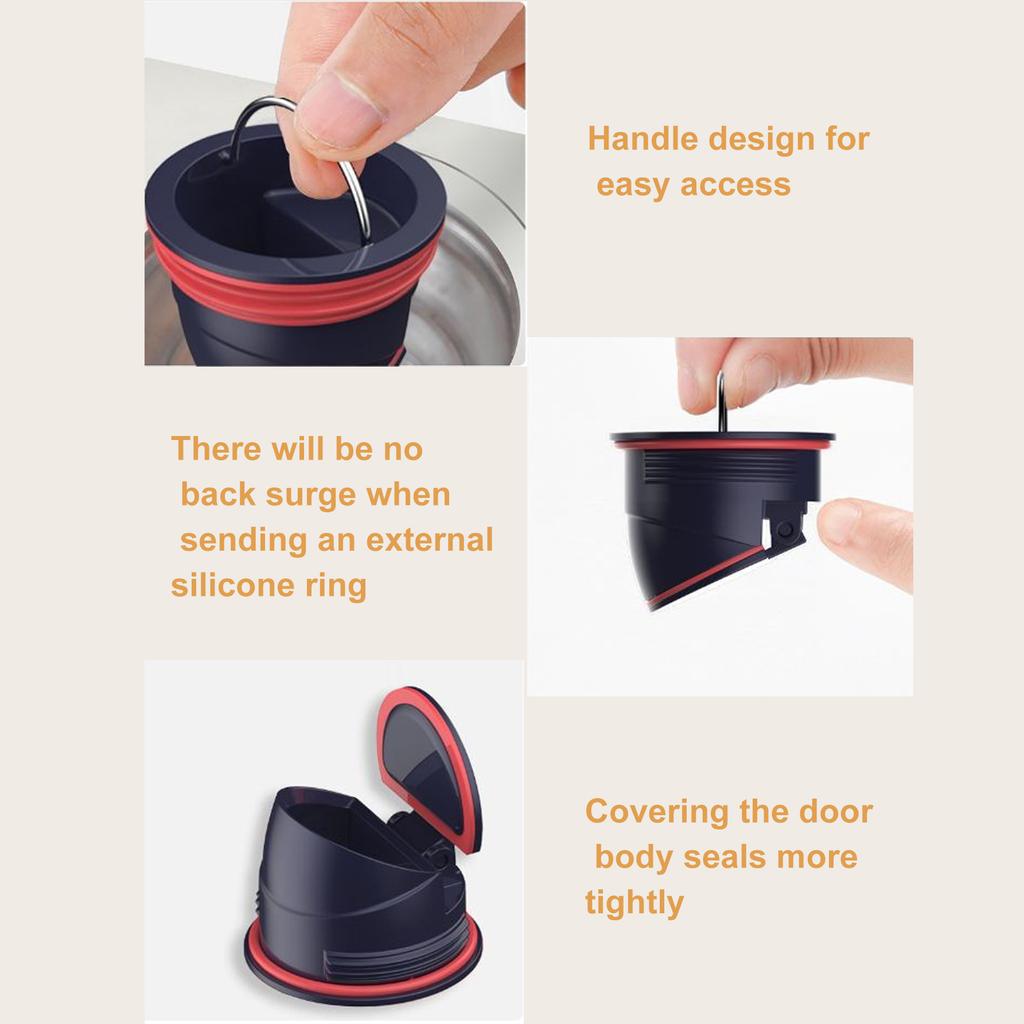 Handle design for easy access

There will be no back surge when sending an external silicone ring

Covering the door body seals more tightly