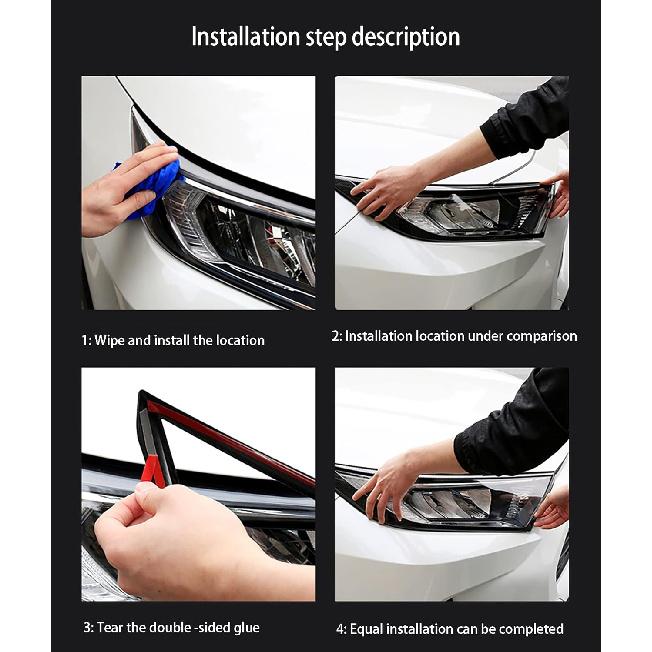 Installation step description

1: Wipe and install the location

2: Installation location under comparison

3: Tear the double -sided glue

4: Equal installation can be completed