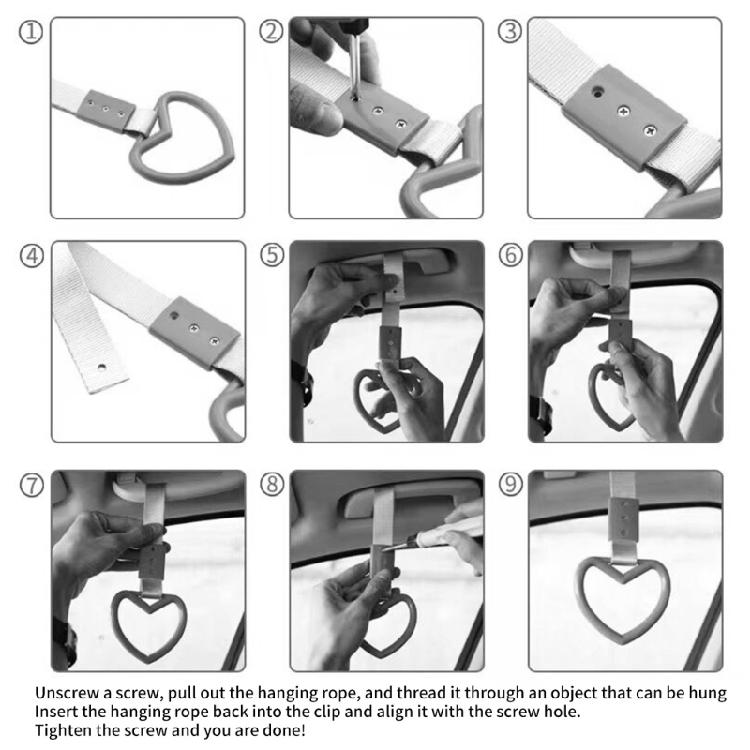 ①

②

③

④

⑤

⑥

⑦

⑧

⑨

Unscrew a screw, pull out the hanging rope, and thread it through an object that can be hung
Insert the hanging rope back into the clip and align it with the screw hole.
Tighten the screw and you are done!