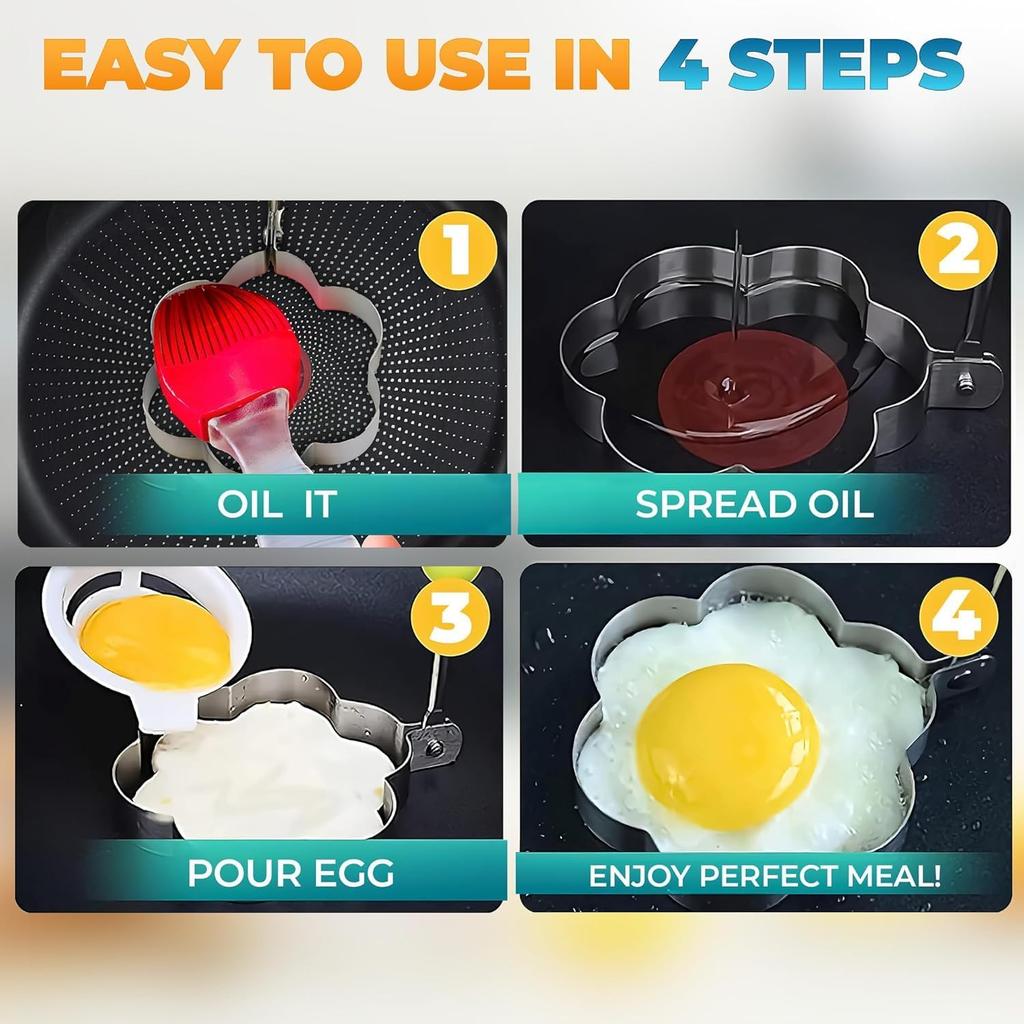 EASY TO USE IN 4 STEPS

1

OIL IT

2

SPREAD OIL

3

POUR EGG

4

ENJOY PERFECT MEAL!