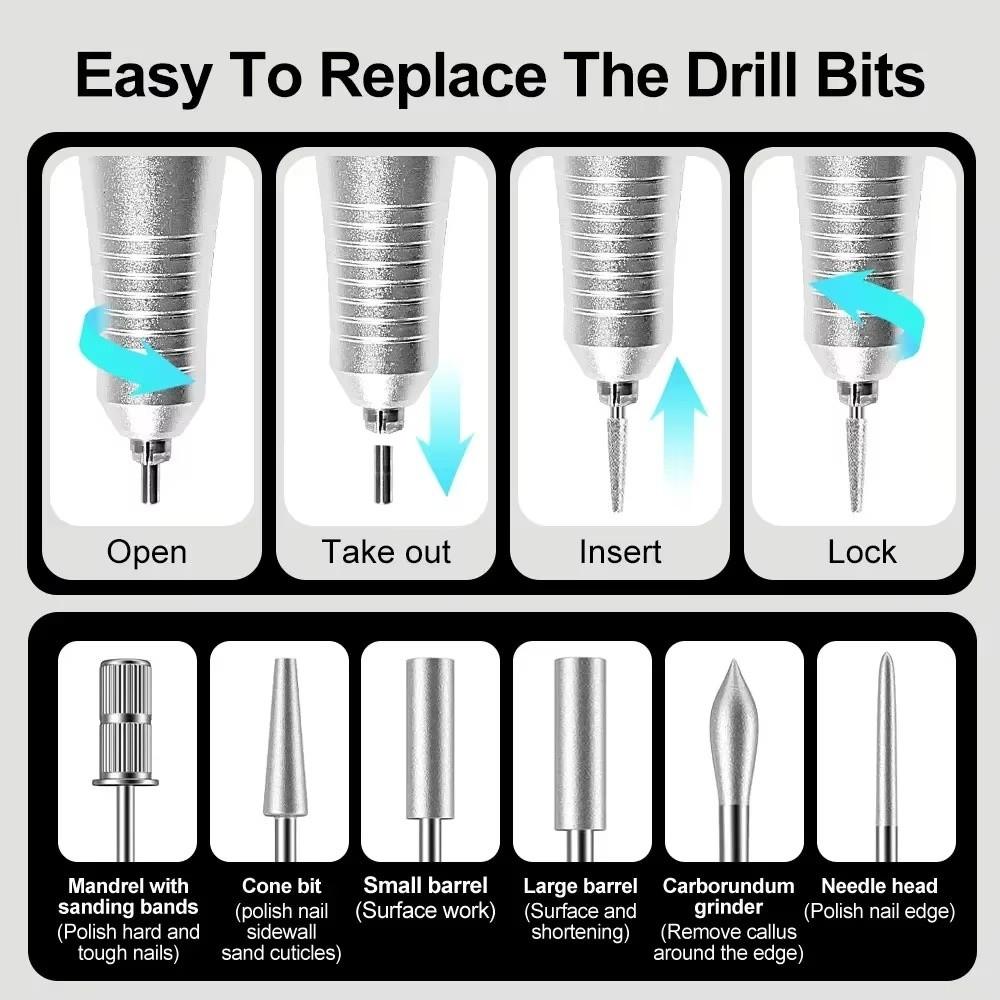 Easy To Replace The Drill Bits

Open

Take out

Insert

Lock

Mandrel with sanding bands (Polish hard and tough nails)

Cone bit (polish nail sidewall sand cuticles)

Small barrel (Surface work)

Large barrel (Surface and shortening)

Carborundum grinder (Remove callus around the edge)

Needle head (Polish nail edge)