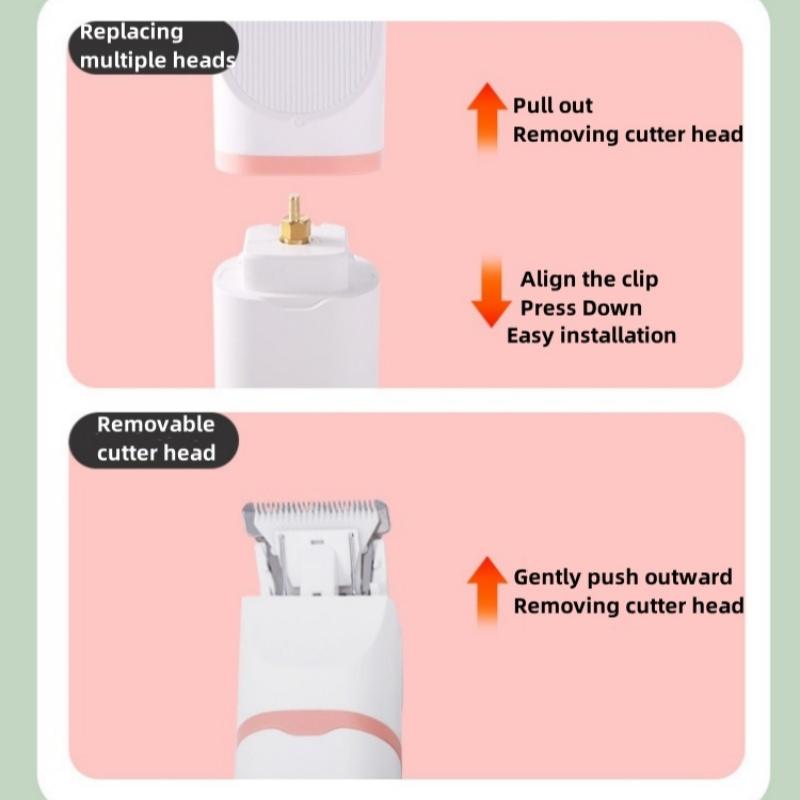 Replacing multiple heads

Pull out
Removing cutter head

Align the clip
Press Down
Easy installation

Removable cutter head

Gently push outward
Removing cutter head