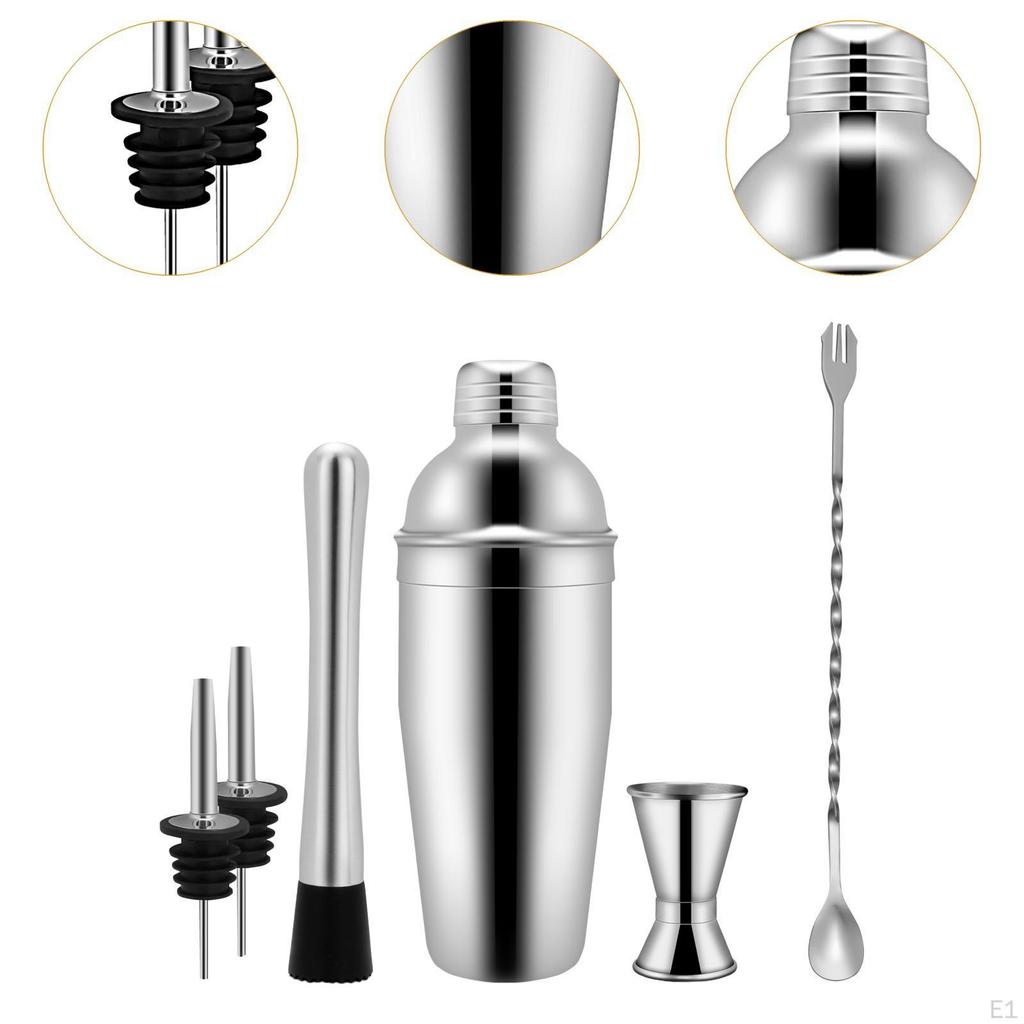 E1