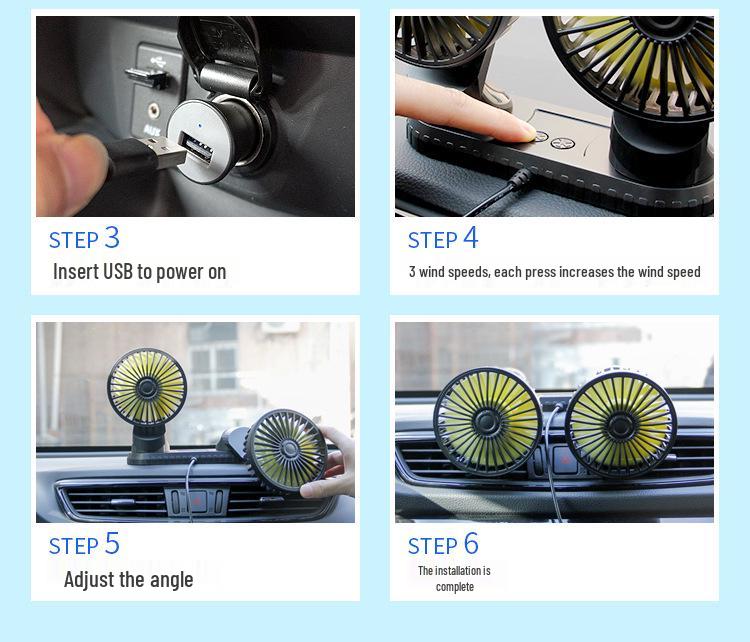 AUX

STEP 3
Insert USB to power on

STEP 4
3 wind speeds, each press increases the wind speed

STEP 5
Adjust the angle

STEP 6
The installation is complete