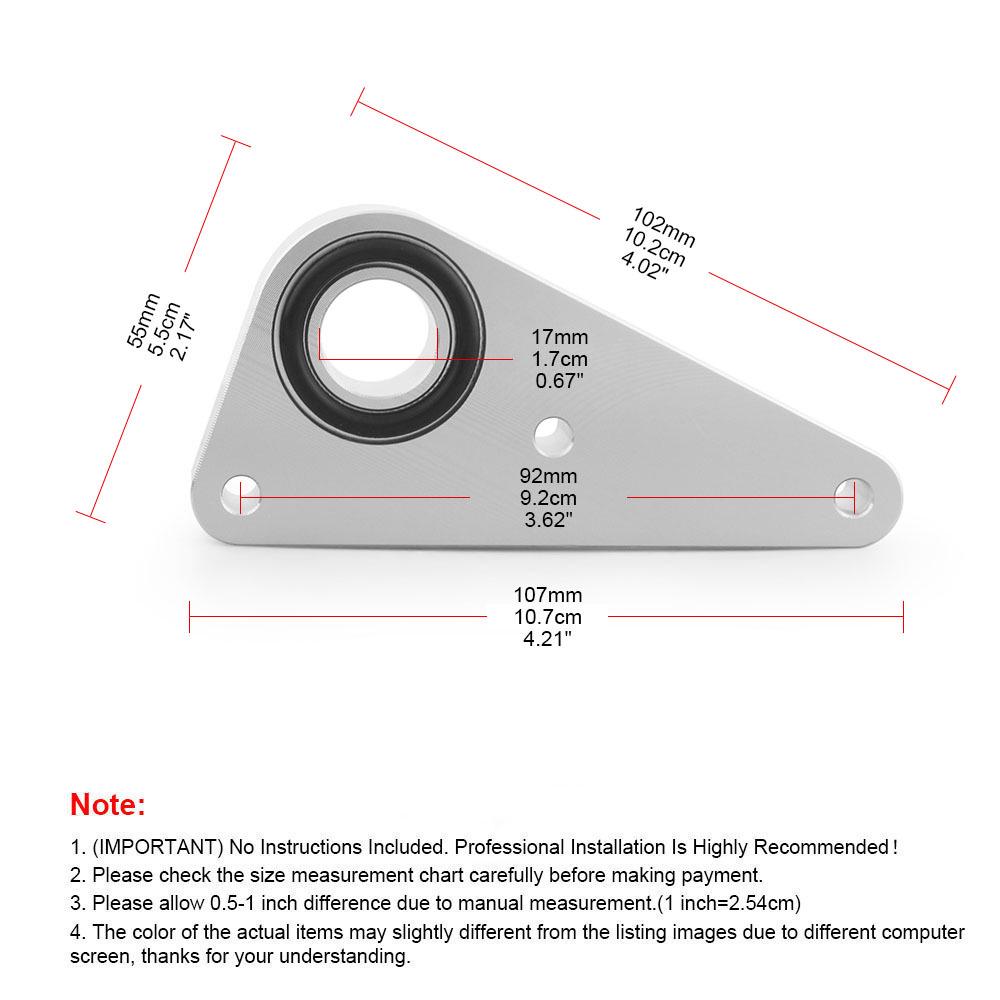 55mm
5.5cm
2.17"

102mm
10.2cm
4.02"

17mm
1.7cm
0.67"

92mm
9.2cm
3.62"

107mm
10.7cm
4.21"

Note:

1. (IMPORTANT) No Instructions Included. Professional Installation Is Highly Recommended!
2. Please check the size measurement chart carefully before making payment.
3. Please allow 0.5-1 inch difference due to manual measurement.(1 inch=2.54cm)
4. The color of the actual items may slightly different from the listing images due to different computer screen, thanks for your understanding.