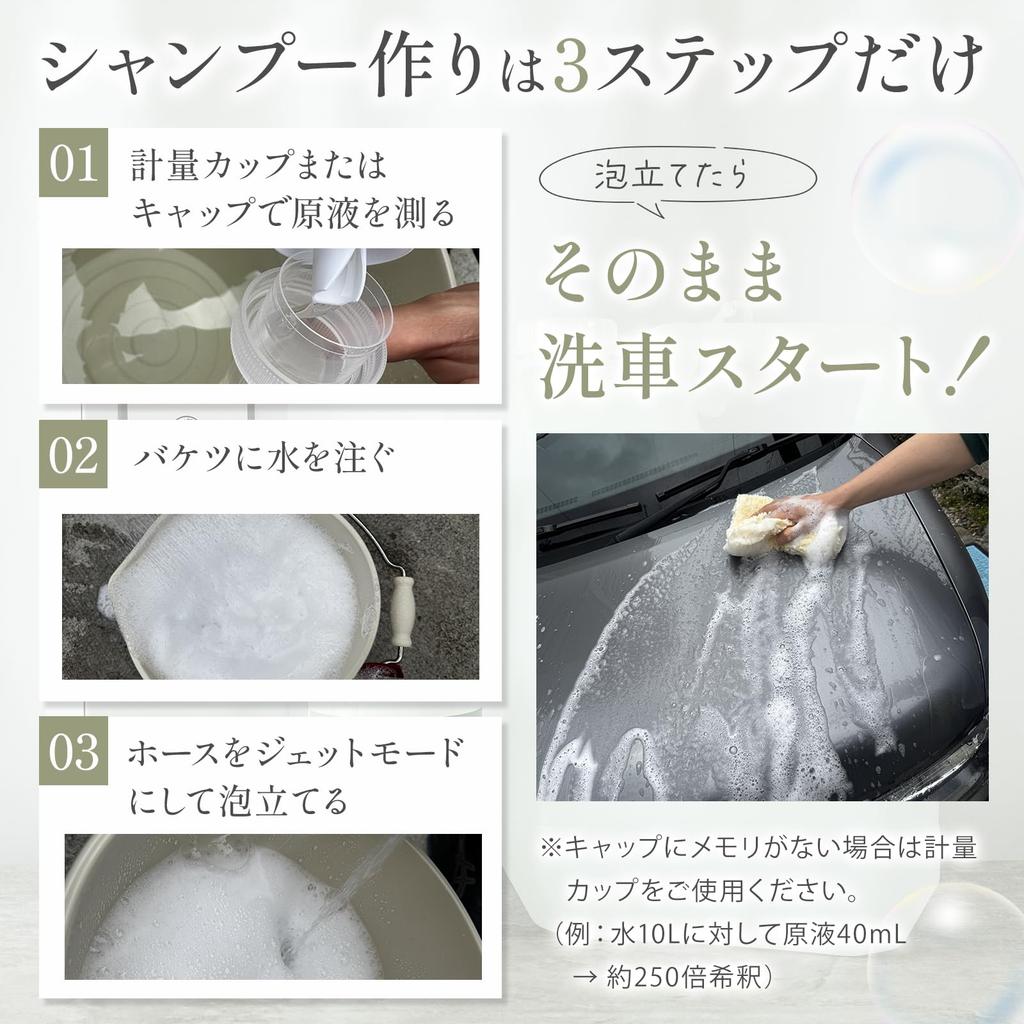 シャンプー作りは3ステップだけ

01 計量カップまたはキャップで原液を測る

02 バケツに水を注ぐ

03 ホースをジェットモードにして泡立てる

泡立てたら

そのまま洗車スタート！

※キャップにメモリがない場合は計量カップをご使用ください。
（例：水10Lに対して原液40mL
→ 約250倍希釈）