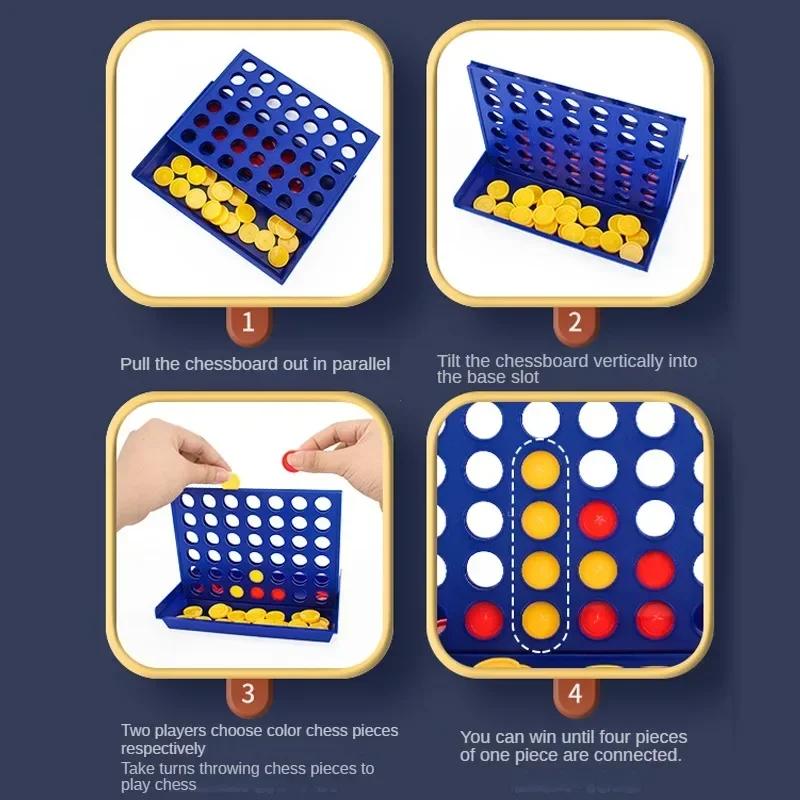 1

Pull the chessboard out in parallel

2

Tilt the chessboard vertically into the base slot

3

Two players choose color chess pieces respectively
Take turns throwing chess pieces to play chess

4

You can win until four pieces of one piece are connected.