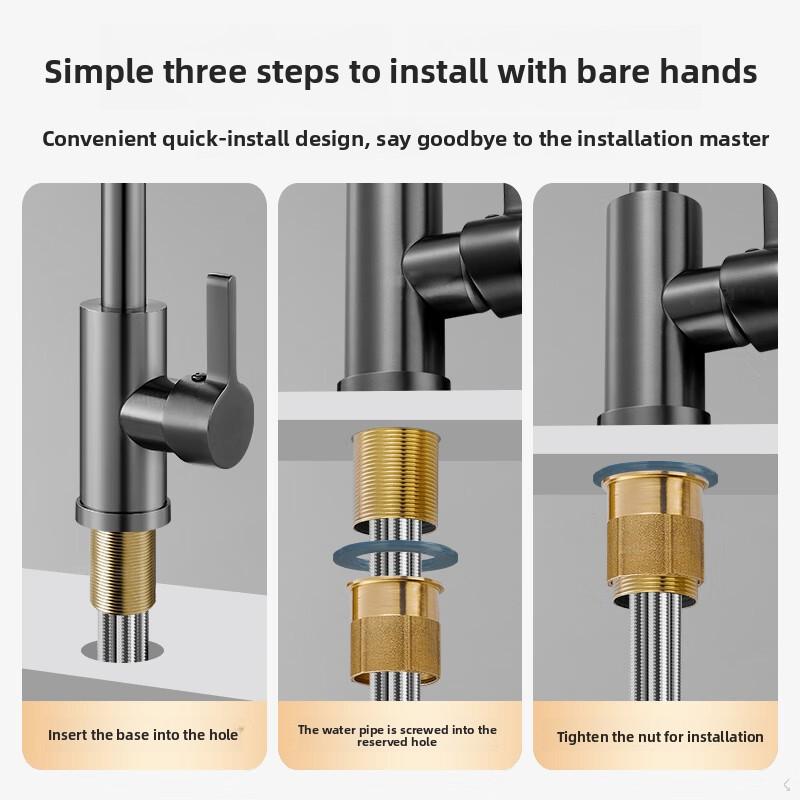 Simple three steps to install with bare hands

Convenient quick-install design, say goodbye to the installation master

Insert the base into the hole

The water pipe is screwed into the reserved hole

Tighten the nut for installation