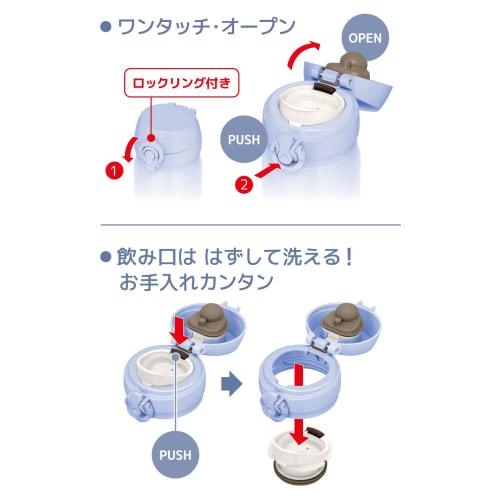 ● ワンタッチ・オープン

OPEN

ロックリング付き

PUSH

1

2

● 飲み口は はずして洗える！
お手入れカンタン

PUSH