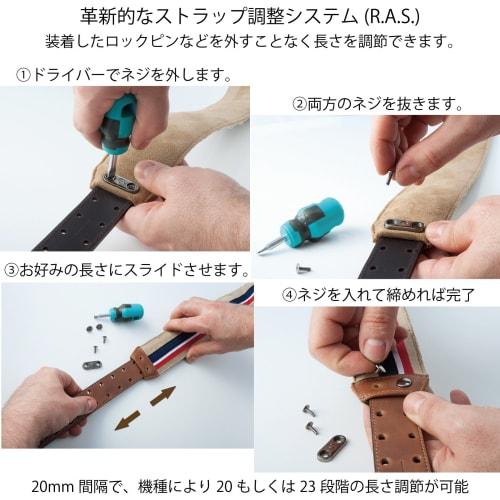 革新的なストラップ調整システム (R.A.S.)
装着したロックピンなどを外すことなく長さを調節できます。

①ドライバーでネジを外します。

②両方のネジを抜きます。

③お好みの長さにスライドさせます。

④ネジを入れて締めれば完了

20mm 間隔で、機種により 20 もしくは 23 段階の長さ調節が可能