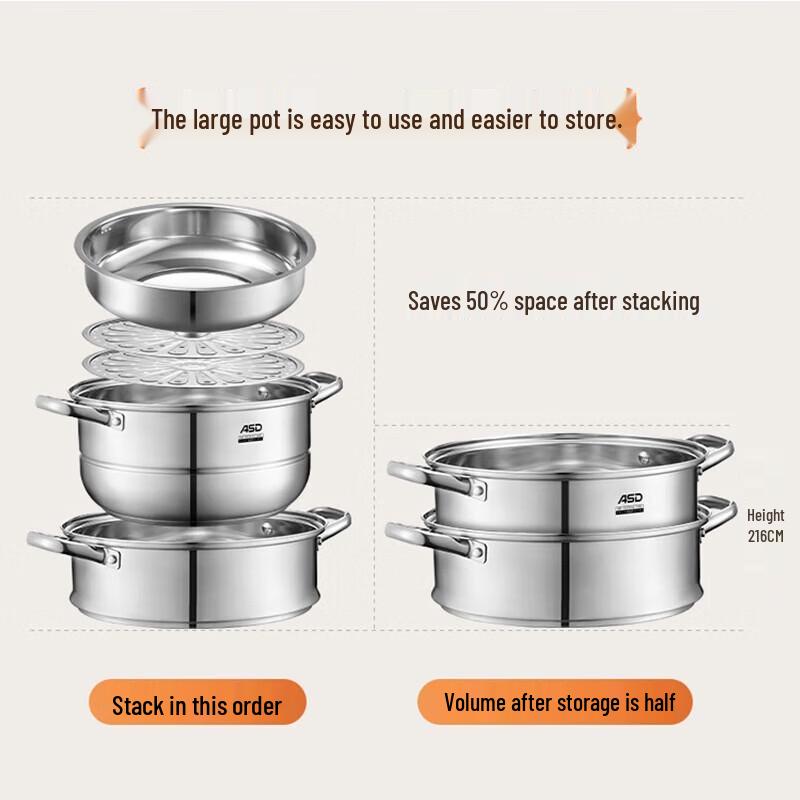 The large pot is easy to use and easier to store.

Saves 50% space after stacking

ASD

ASD

Height 216CM

Stack in this order

Volume after storage is half