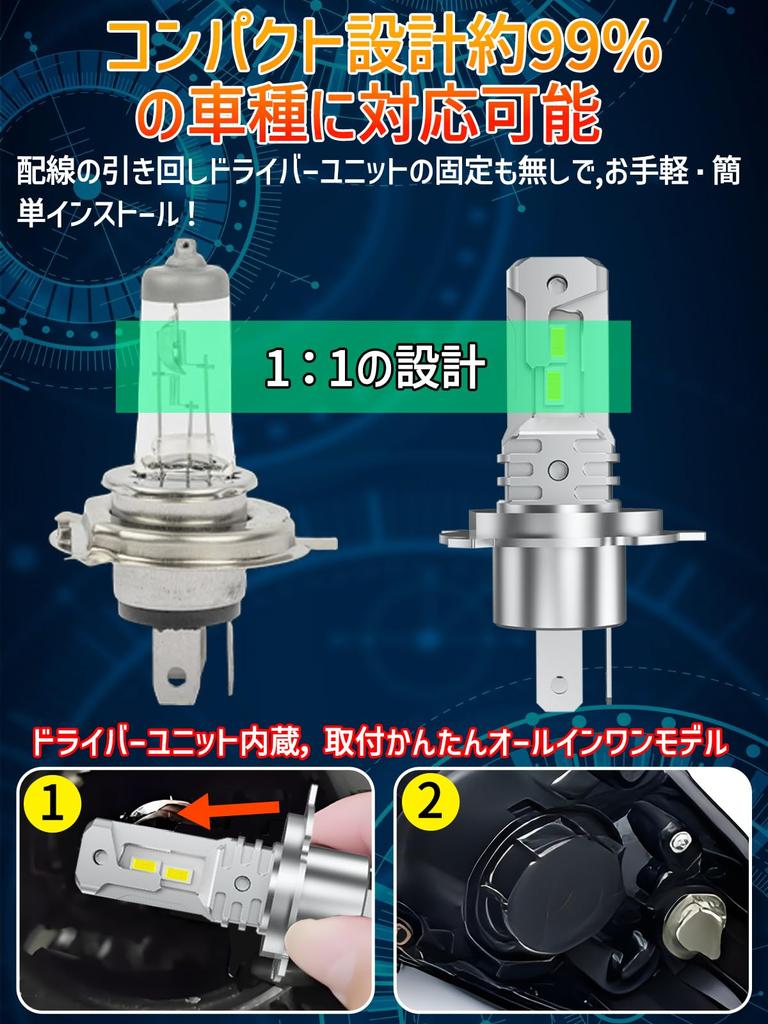 コンパクト設計約99%の車種に対応可能

配線の引き回しドライバーユニットの固定も無しで,お手軽・簡単インストール！

1：1の設計

ドライバーユニット内蔵，取付かんたんオールインワンモデル

1

2